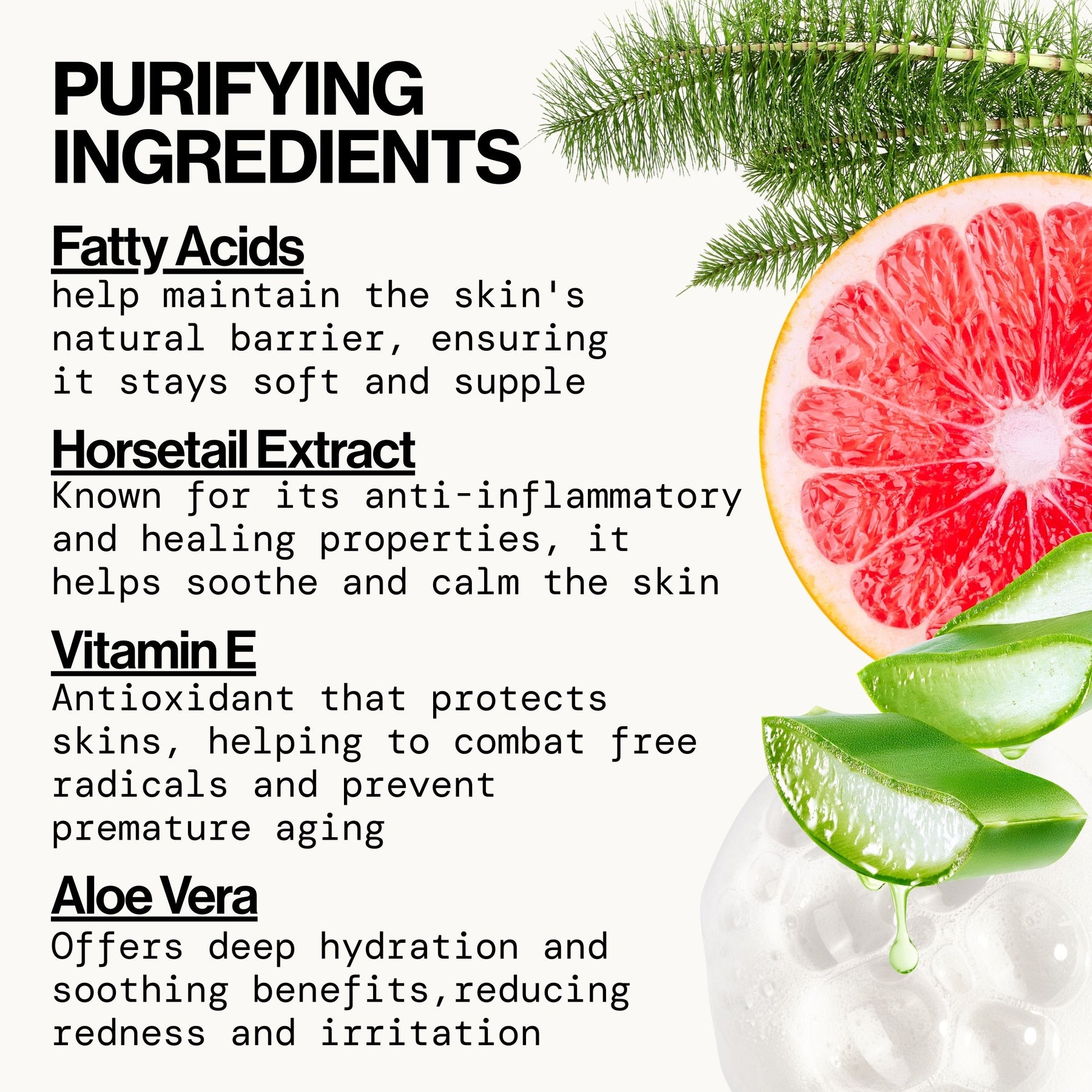 PURIFYING INGREDIENTS

Fatty Acids
help maintain the skin's natural barrier, ensuring it stays soft and supple

Horsetail Extract
Known for its anti-inflammatory and healing properties, it helps soothe and calm the skin

Vitamin E
Antioxidant that protects skins, helping to combat free radicals and prevent premature aging

Aloe Vera
Offers deep hydration and soothing benefits,reducing redness and irritation