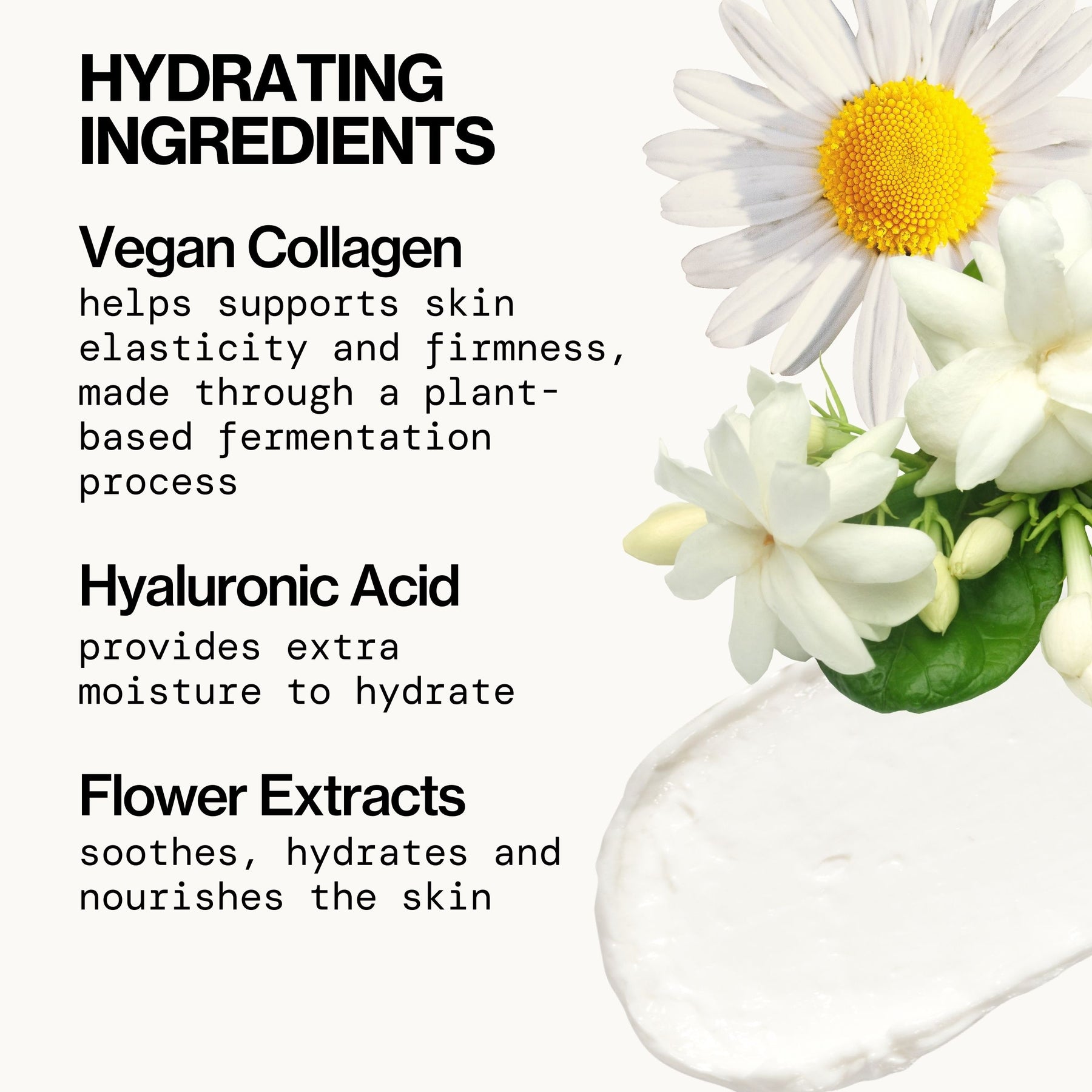 HYDRATING INGREDIENTS

Vegan Collagen
helps supports skin elasticity and firmness, made through a plant-based fermentation process

Hyaluronic Acid
provides extra moisture to hydrate

Flower Extracts
soothes, hydrates and nourishes the skin