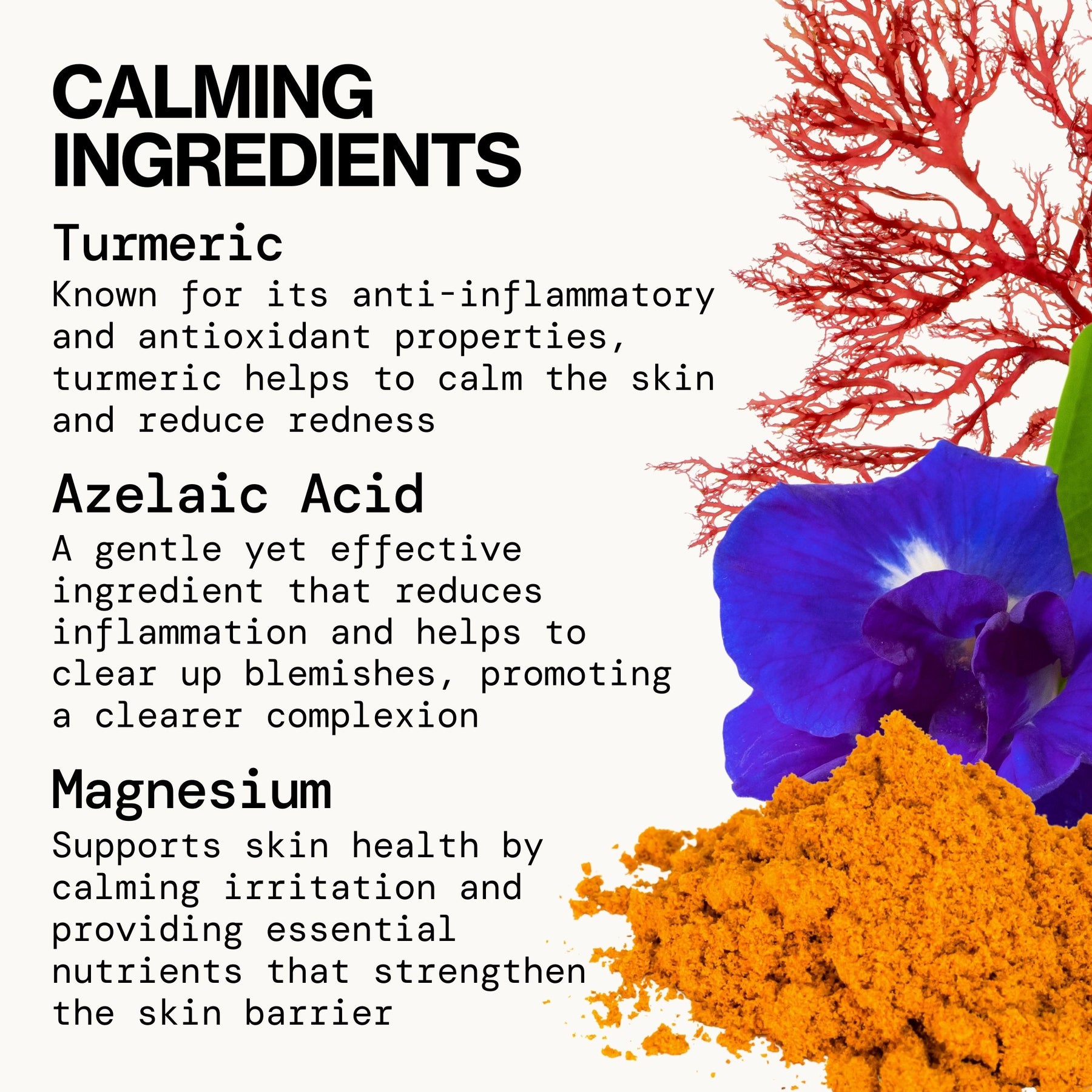 CALMING INGREDIENTS

Turmeric

Known for its anti-inflammatory and antioxidant properties, turmeric helps to calm the skin and reduce redness

Azelaic Acid

A gentle yet effective ingredient that reduces inflammation and helps to clear up blemishes, promoting a clearer complexion

Magnesium

Supports skin health by calming irritation and providing essential nutrients that strengthen the skin barrier