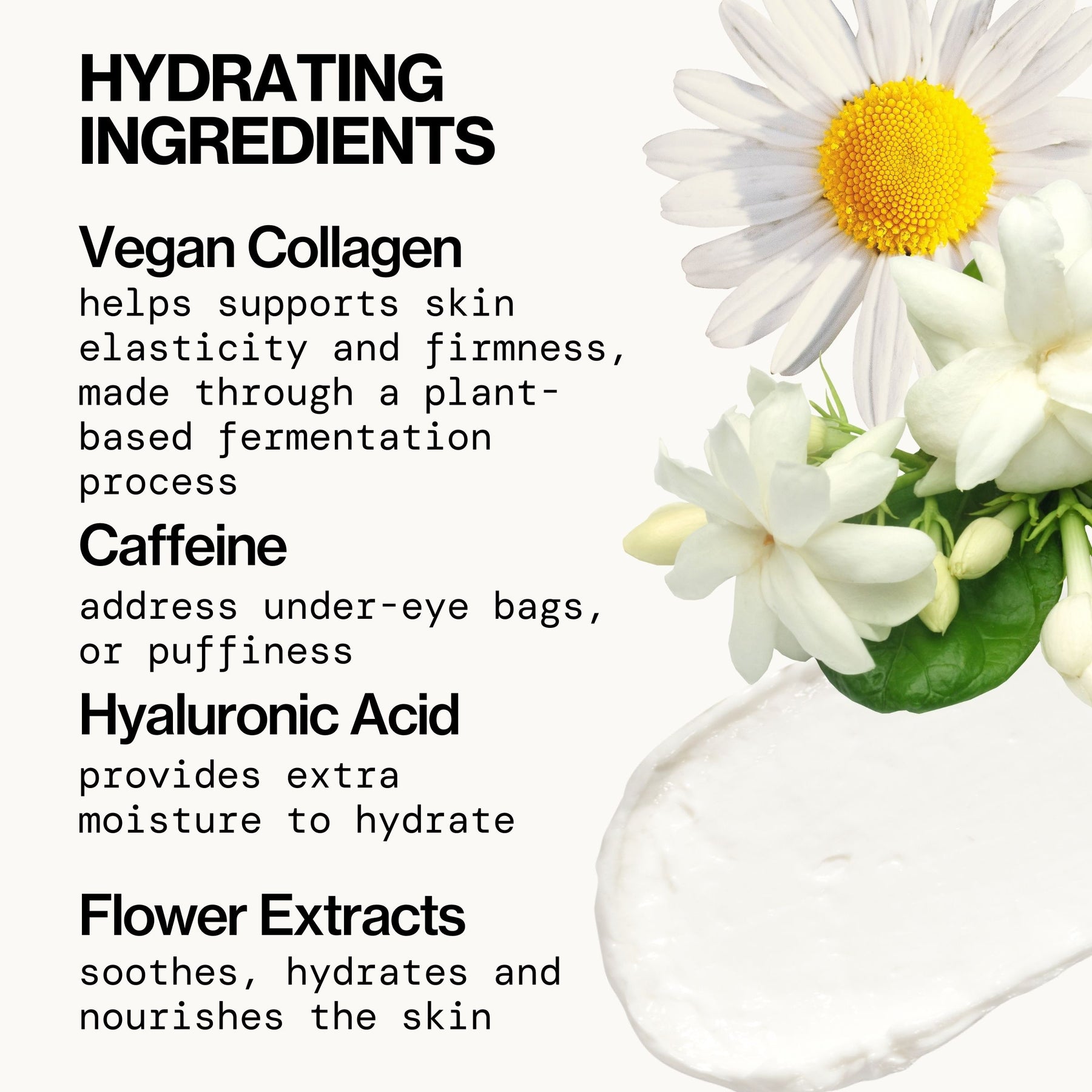 HYDRATING INGREDIENTS

Vegan Collagen
helps supports skin elasticity and firmness, made through a plant-based fermentation process

Caffeine
address under-eye bags, or puffiness

Hyaluronic Acid
provides extra moisture to hydrate

Flower Extracts
soothes, hydrates and nourishes the skin