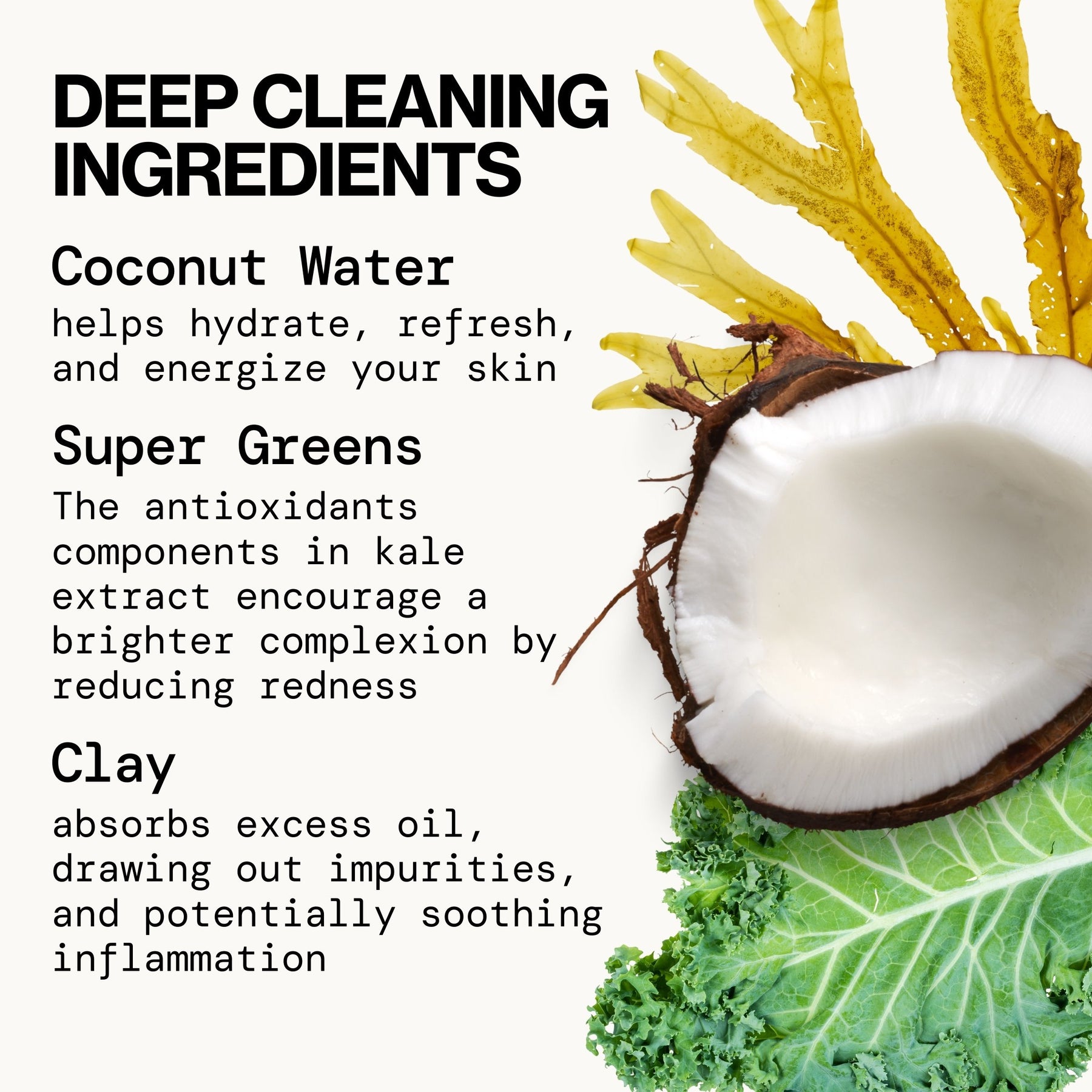 DEEP CLEANING INGREDIENTS

Coconut Water

helps hydrate, refresh, and energize your skin

Super Greens

The antioxidants components in kale extract encourage a brighter complexion by reducing redness

Clay

absorbs excess oil, drawing out impurities, and potentially soothing inflammation