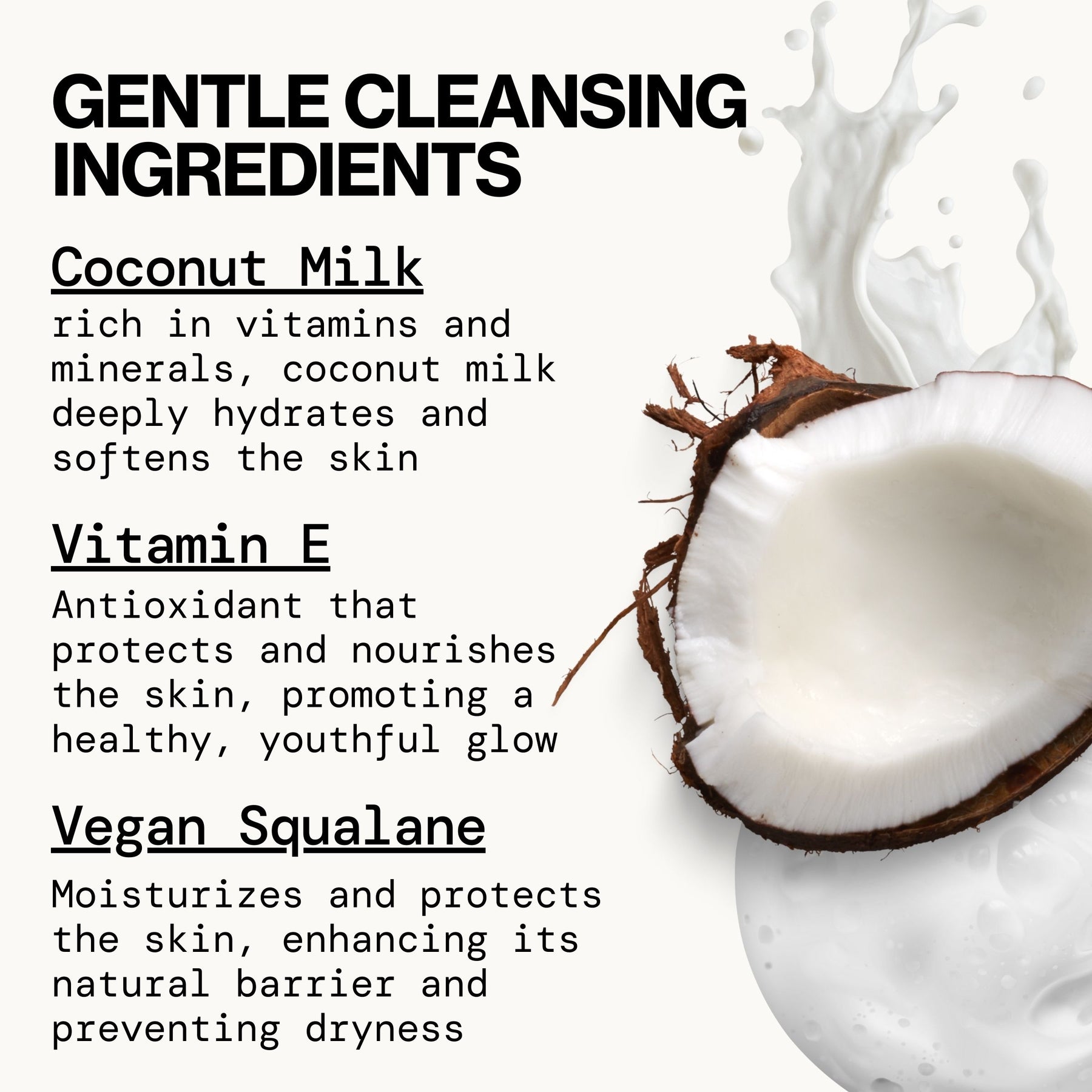 GENTLE CLEANSING INGREDIENTS

Coconut Milk

rich in vitamins and minerals, coconut milk deeply hydrates and softens the skin

Vitamin E

Antioxidant that protects and nourishes the skin, promoting a healthy, youthful glow

Vegan Squalane

Moisturizes and protects the skin, enhancing its natural barrier and preventing dryness