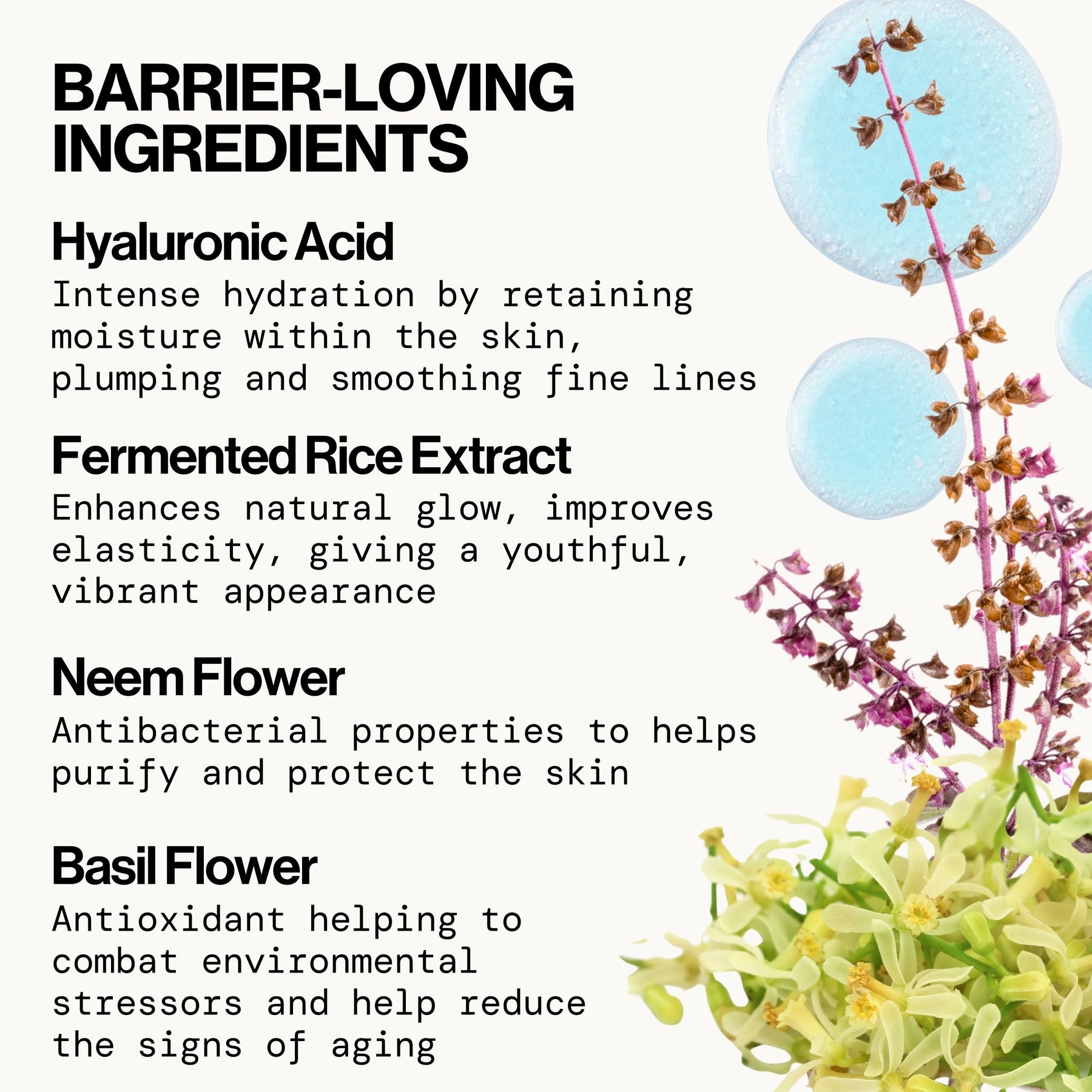 BARRIER-LOVING INGREDIENTS

Hyaluronic Acid

Intense hydration by retaining moisture within the skin, plumping and smoothing fine lines

Fermented Rice Extract

Enhances natural glow, improves elasticity, giving a youthful, vibrant appearance

Neem Flower

Antibacterial properties to helps purify and protect the skin

Basil Flower

Antioxidant helping to combat environmental stressors and help reduce the signs of aging