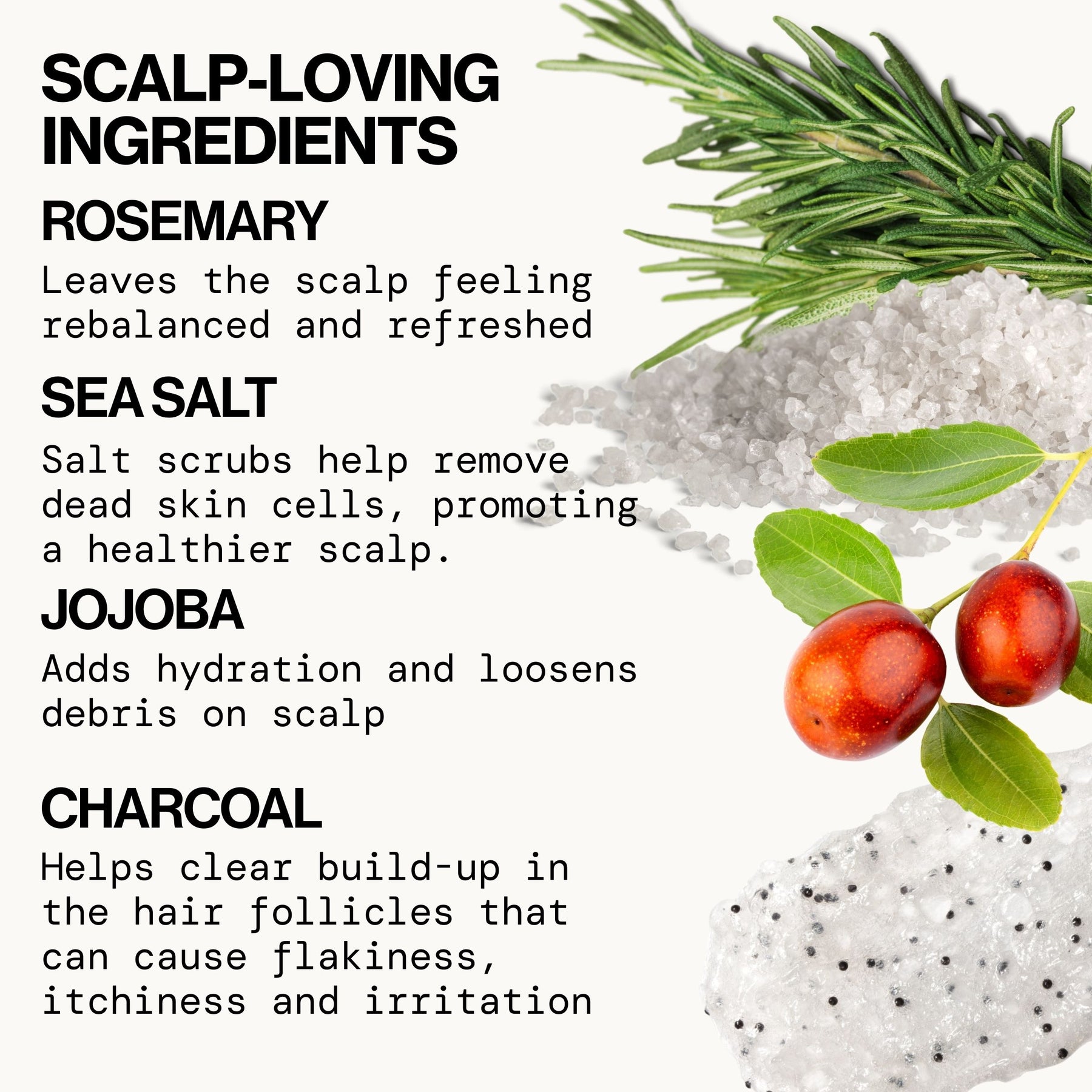 SCALP-LOVING INGREDIENTS

ROSEMARY

Leaves the scalp feeling rebalanced and refreshed

SEA SALT

Salt scrubs help remove dead skin cells, promoting a healthier scalp.

JOJOBA

Adds hydration and loosens debris on scalp

CHARCOAL

Helps clear build-up in the hair follicles that can cause flakiness, itchiness and irritation