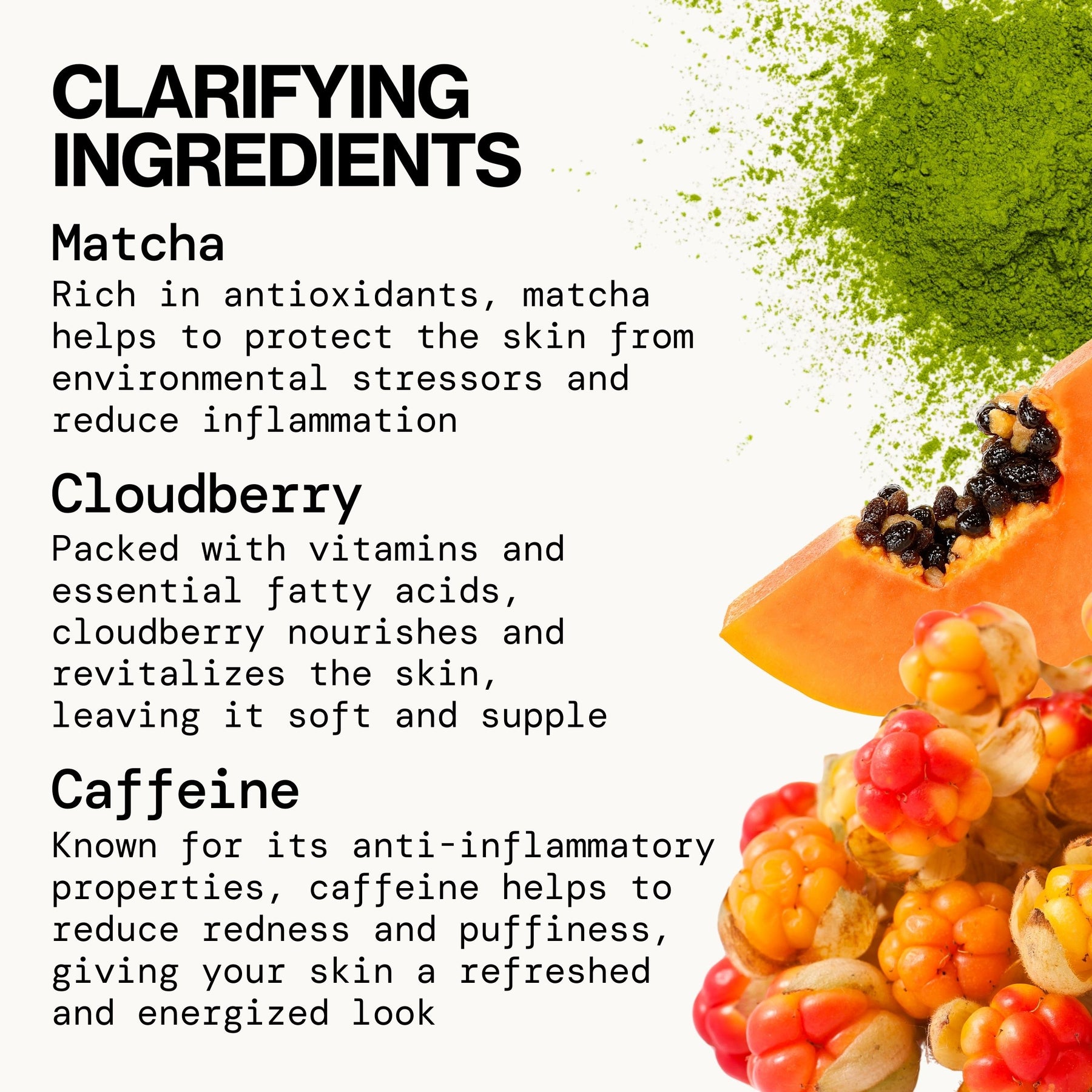 CLARIFYING INGREDIENTS

Matcha

Rich in antioxidants, matcha helps to protect the skin from environmental stressors and reduce inflammation

Cloudberry

Packed with vitamins and essential fatty acids, cloudberry nourishes and revitalizes the skin, leaving it soft and supple

Caffeine

Known for its anti-inflammatory properties, caffeine helps to reduce redness and puffiness, giving your skin a refreshed and energized look