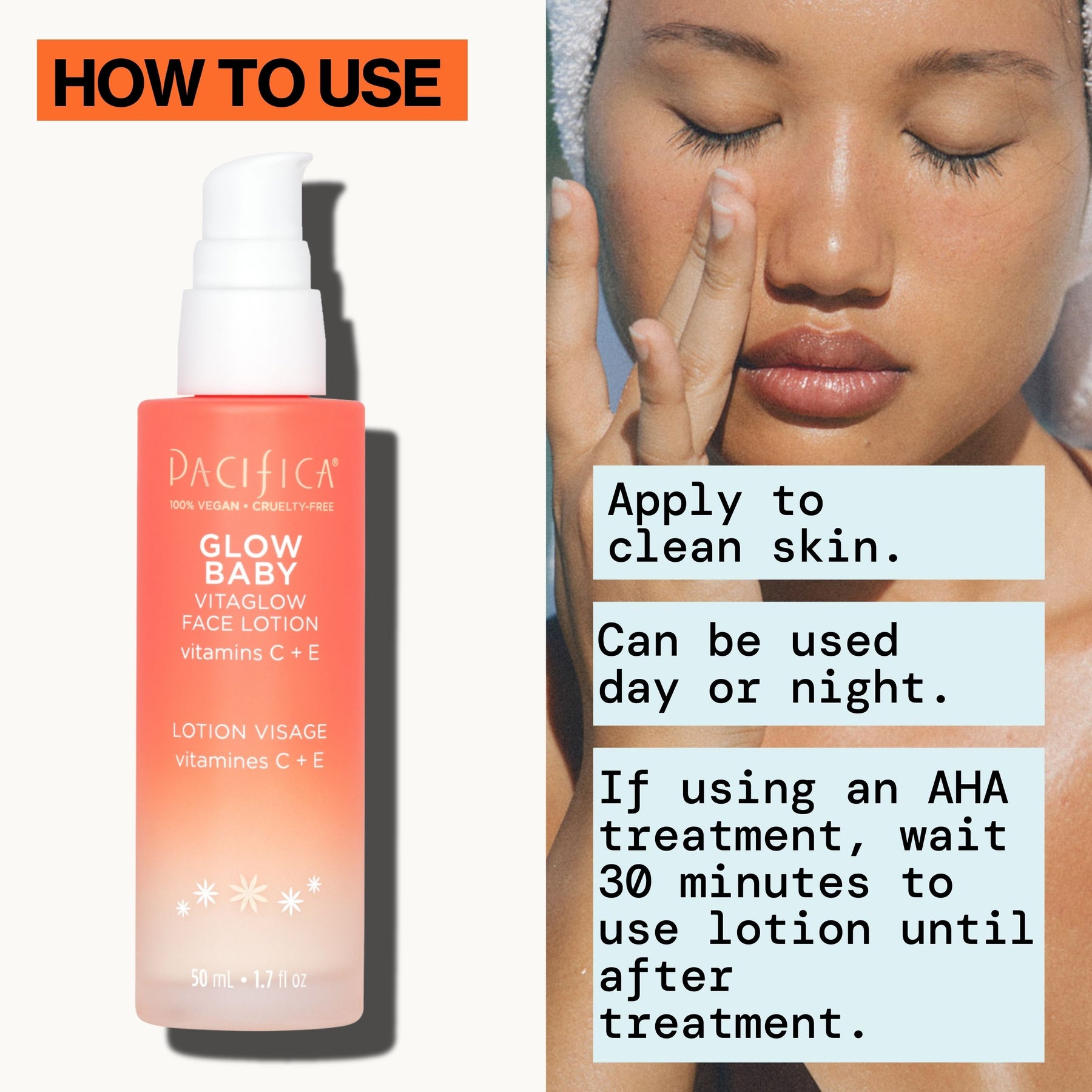 HOW TO USE

PACIFICA®
100% VEGAN • CRUELTY-FREE
GLOW BABY
VITAGLOW FACE LOTION
vitamins C + E

LOTION VISAGE
vitamines C + E

50 mL • 1.7 fl oz

Apply to clean skin.

Can be used day or night.

If using an AHA treatment, wait 30 minutes to use lotion until after treatment.