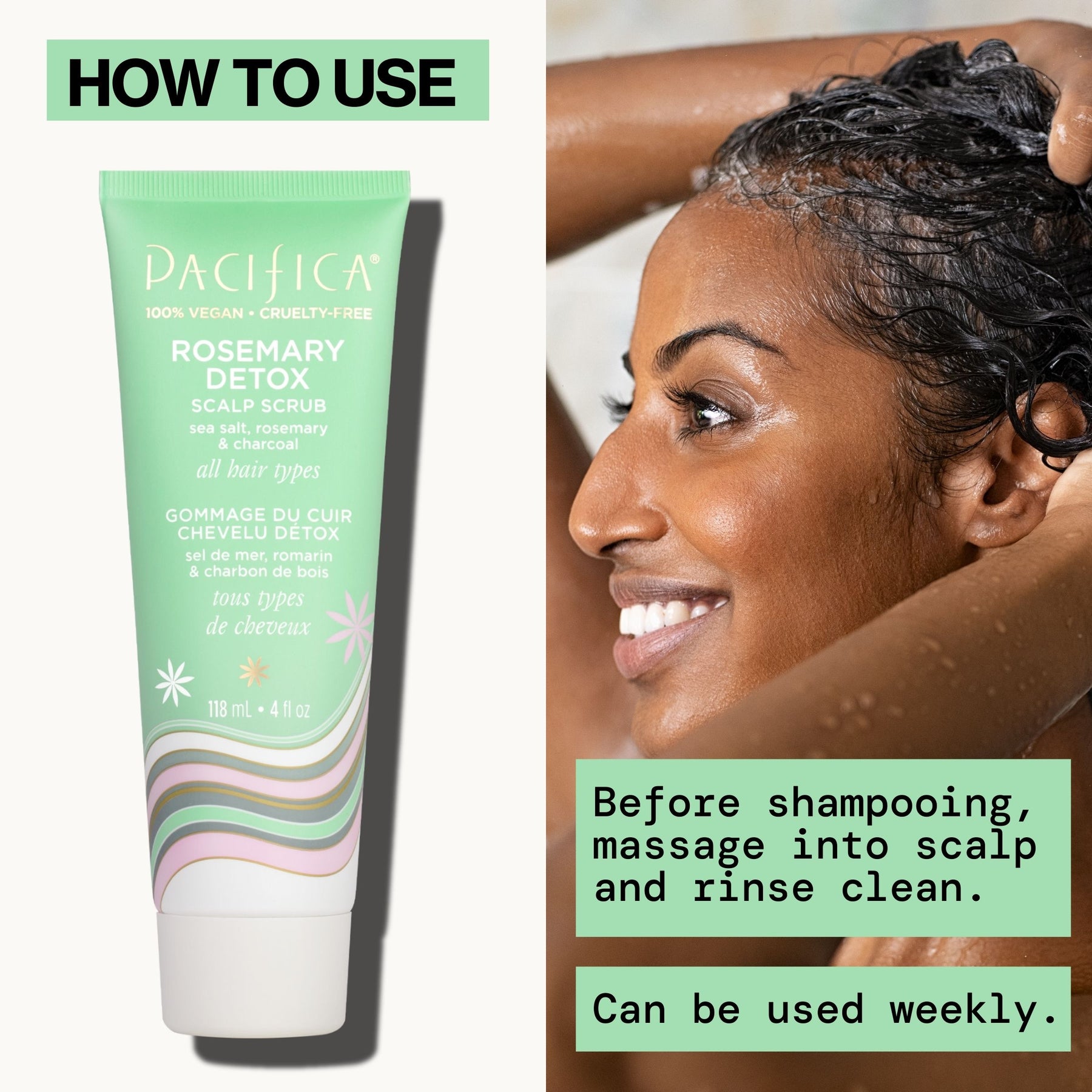 HOW TO USE

PACIFICA®
100% VEGAN • CRUELTY-FREE
ROSEMARY DETOX
SCALP SCRUB
sea salt, rosemary & charcoal
all hair types
GOMMAGE DU CUIR CHEVELU DÉTOX
sel de mer, romarin & charbon de bois
tous types de cheveux
118 mL • 4 fl oz

Before shampooing, massage into scalp and rinse clean.

Can be used weekly.