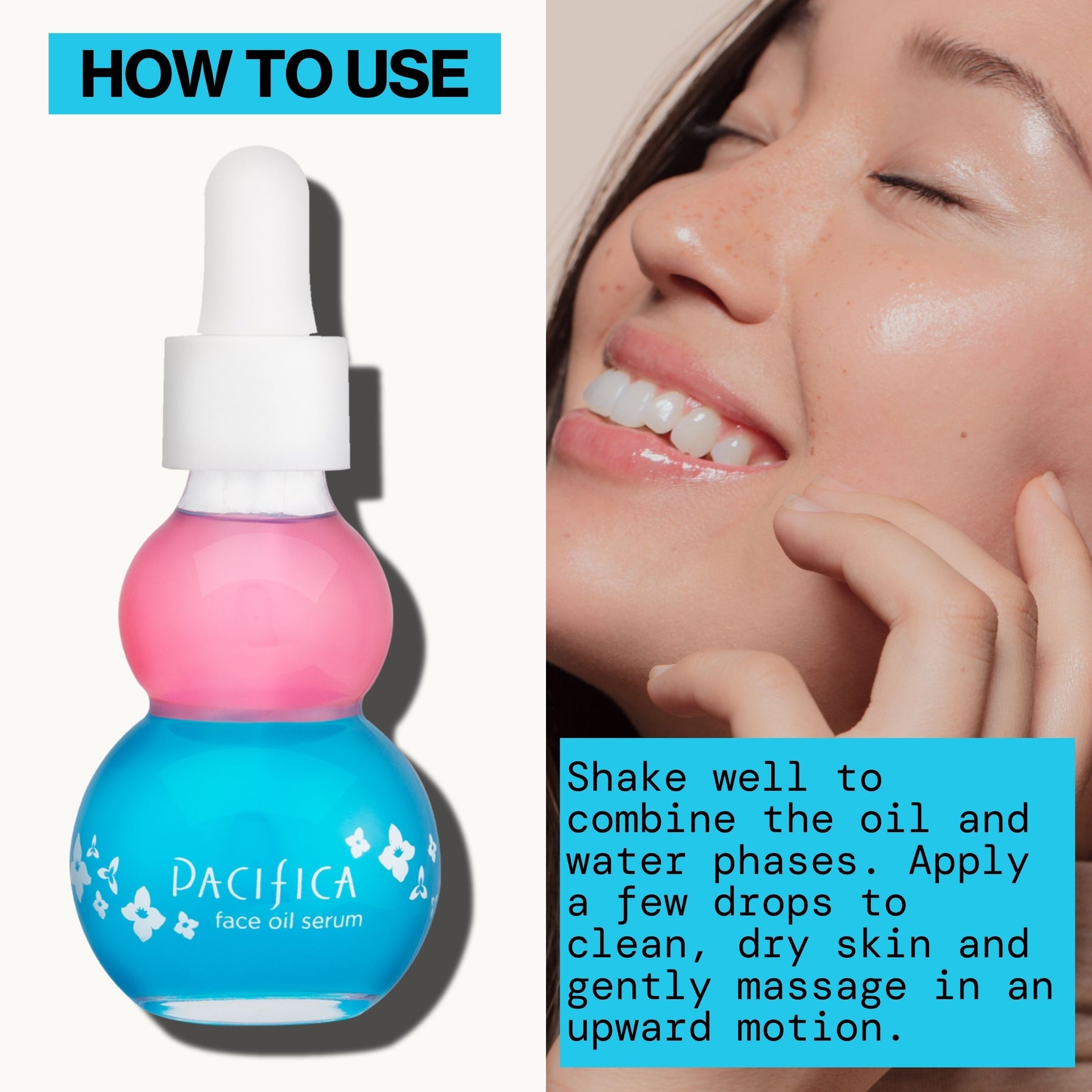 HOW TO USE

PACIFICA
face oil serum

Shake well to combine the oil and water phases. Apply a few drops to clean, dry skin and gently massage in an upward motion.