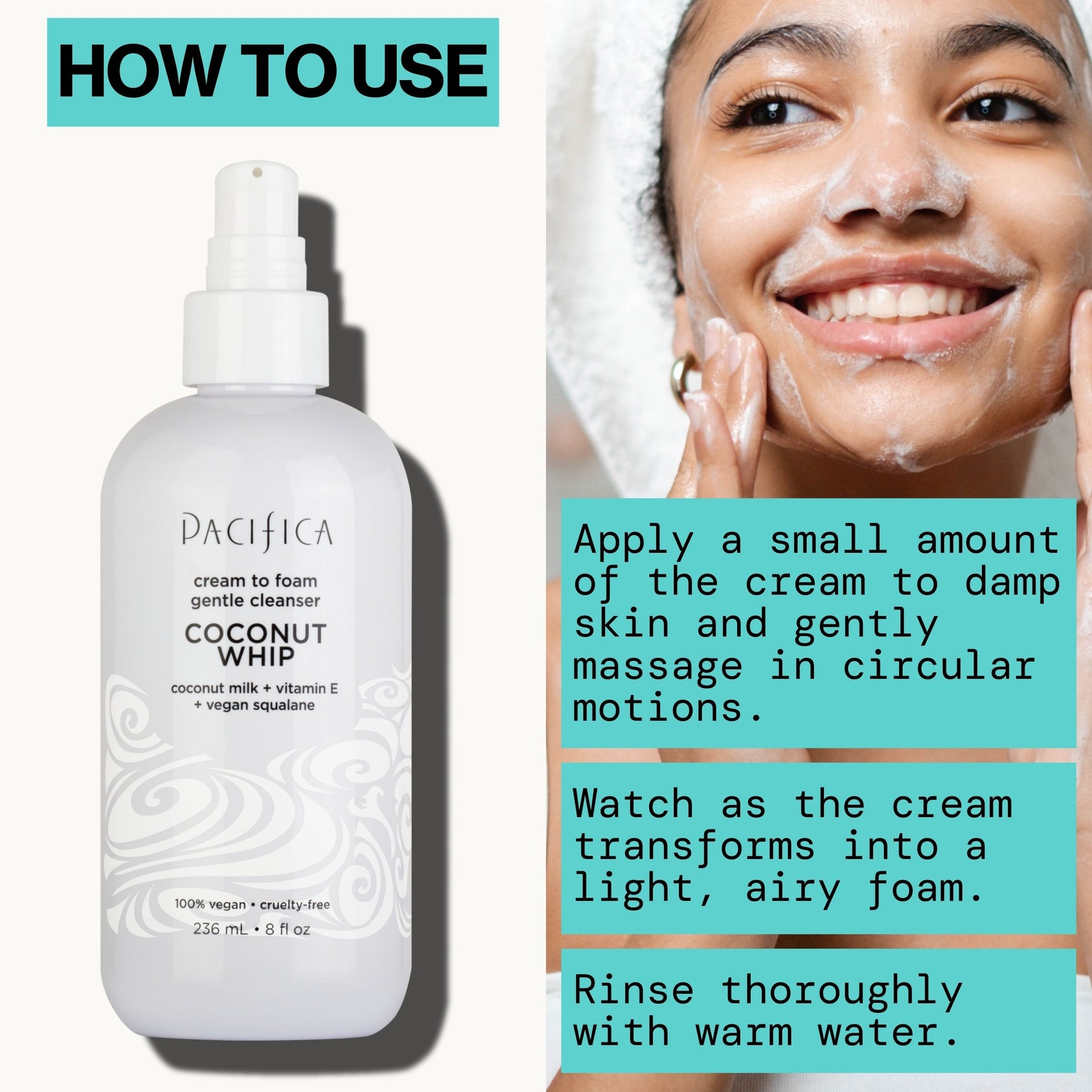 HOW TO USE

PACIFICA

cream to foam gentle cleanser

COCONUT WHIP

coconut milk + vitamin E + vegan squalane

100% vegan • cruelty-free

236 mL • 8 fl oz

Apply a small amount of the cream to damp skin and gently massage in circular motions.

Watch as the cream transforms into a light, airy foam.

Rinse thoroughly with warm water.