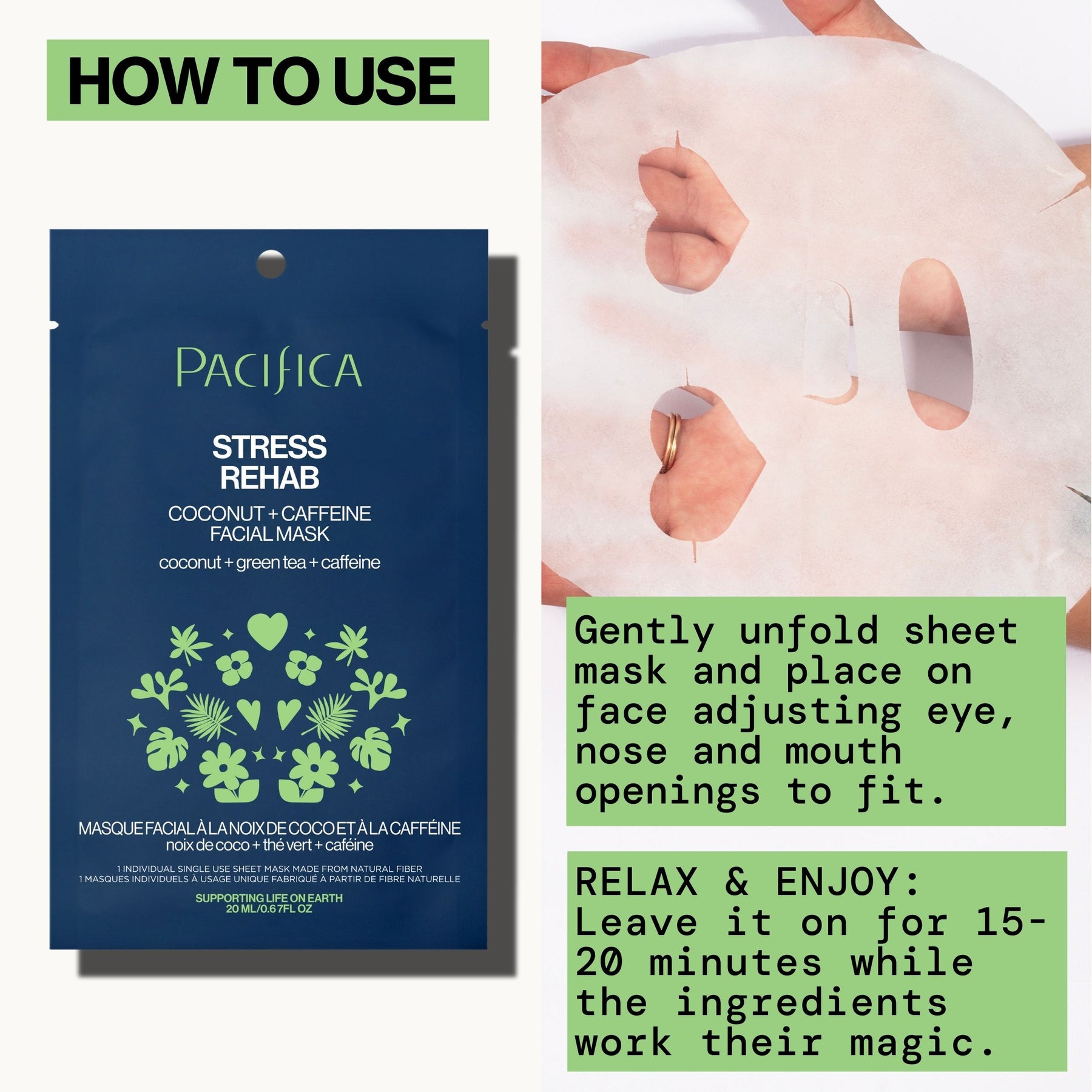 HOW TO USE

PACIFICA

STRESS REHAB

COCONUT + CAFFEINE FACIAL MASK

coconut + green tea + caffeine

MASQUE FACIAL À LA NOIX DE COCO ET À LA CAFFÉINE
noix de coco + thé vert + caféine

1 INDIVIDUAL SINGLE USE SHEET MASK MADE FROM NATURAL FIBER
1 MASQUES INDIVIDUELS À USAGE UNIQUE FABRIQUÉ À PARTIR DE FIBRE NATURELLE

SUPPORTING LIFE ON EARTH
20 ML/0.67FL OZ

Gently unfold sheet mask and place on face adjusting eye, nose and mouth openings to fit.

RELAX & ENJOY: Leave it on for 15-20 minutes while the ingredients work their magic.