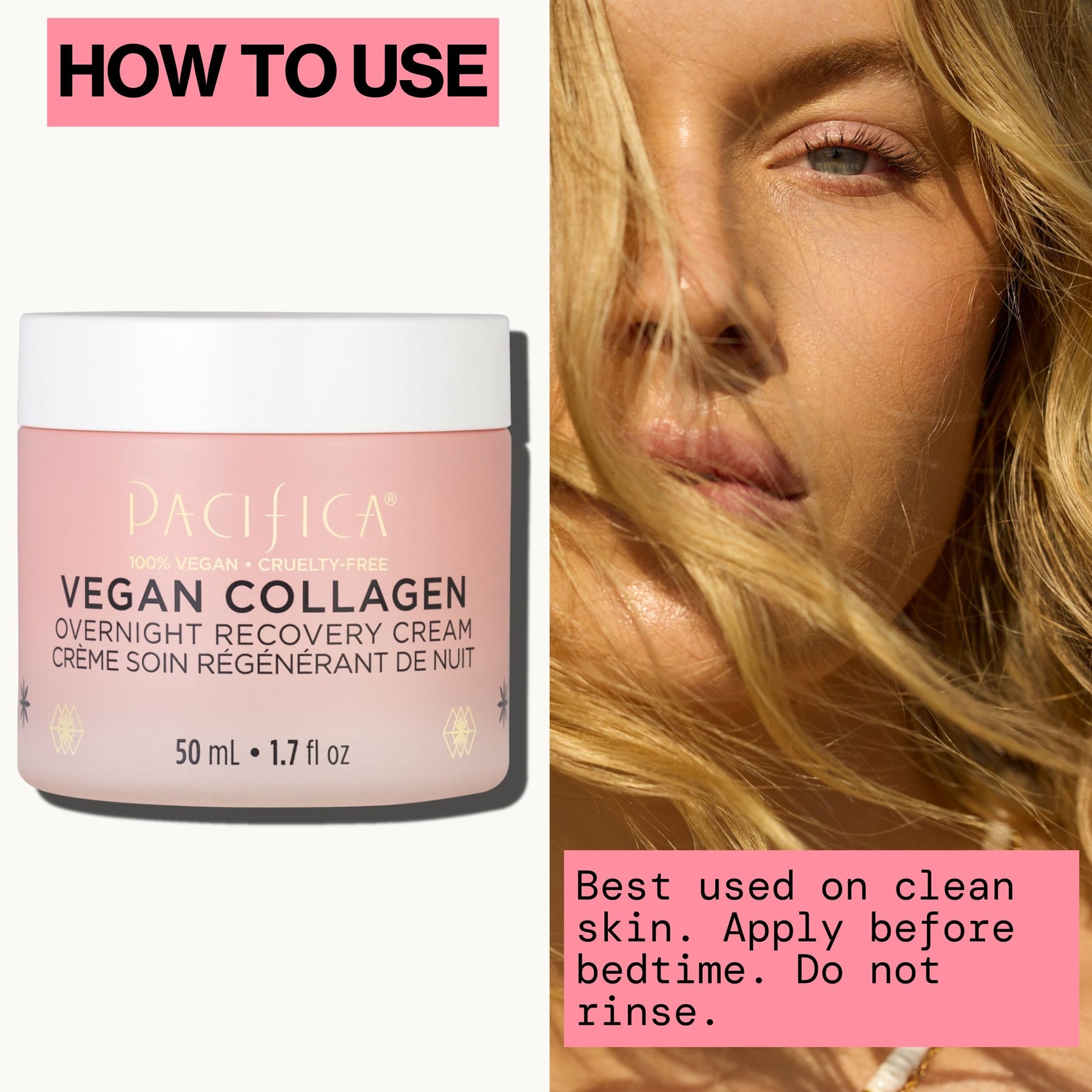 HOW TO USE

PACIFICA®

100% VEGAN • CRUELTY-FREE

VEGAN COLLAGEN

OVERNIGHT RECOVERY CREAM

CRÈME SOIN RÉGÉNÉRANT DE NUIT

50 mL • 1.7 fl oz

Best used on clean skin. Apply before bedtime. Do not rinse.