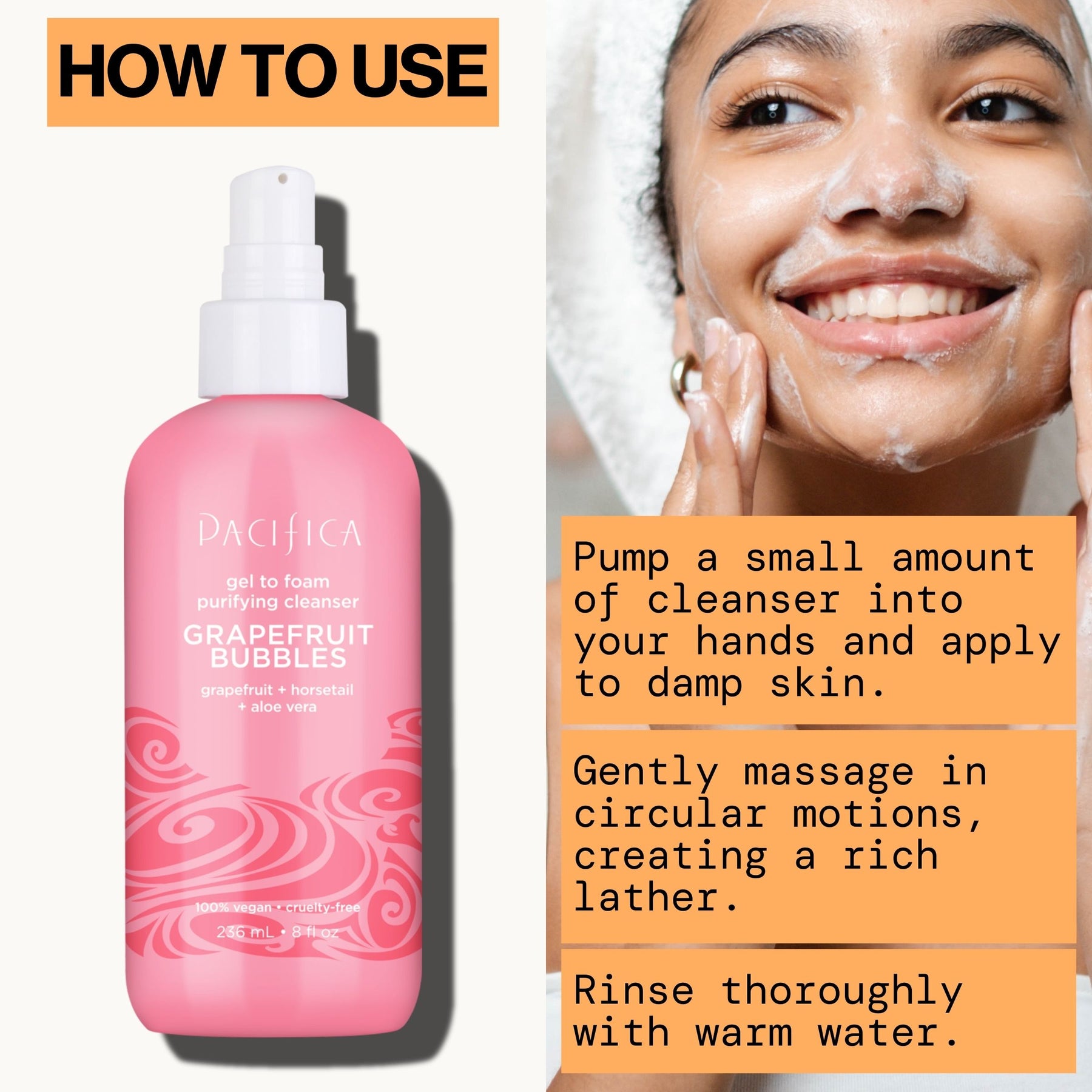 HOW TO USE

PACIFICA

gel to foam purifying cleanser

GRAPEFRUIT BUBBLES

grapefruit + horsetail + aloe vera

100% vegan • cruelty-free

236 mL • 8 fl oz

Pump a small amount of cleanser into your hands and apply to damp skin.

Gently massage in circular motions, creating a rich lather.

Rinse thoroughly with warm water.