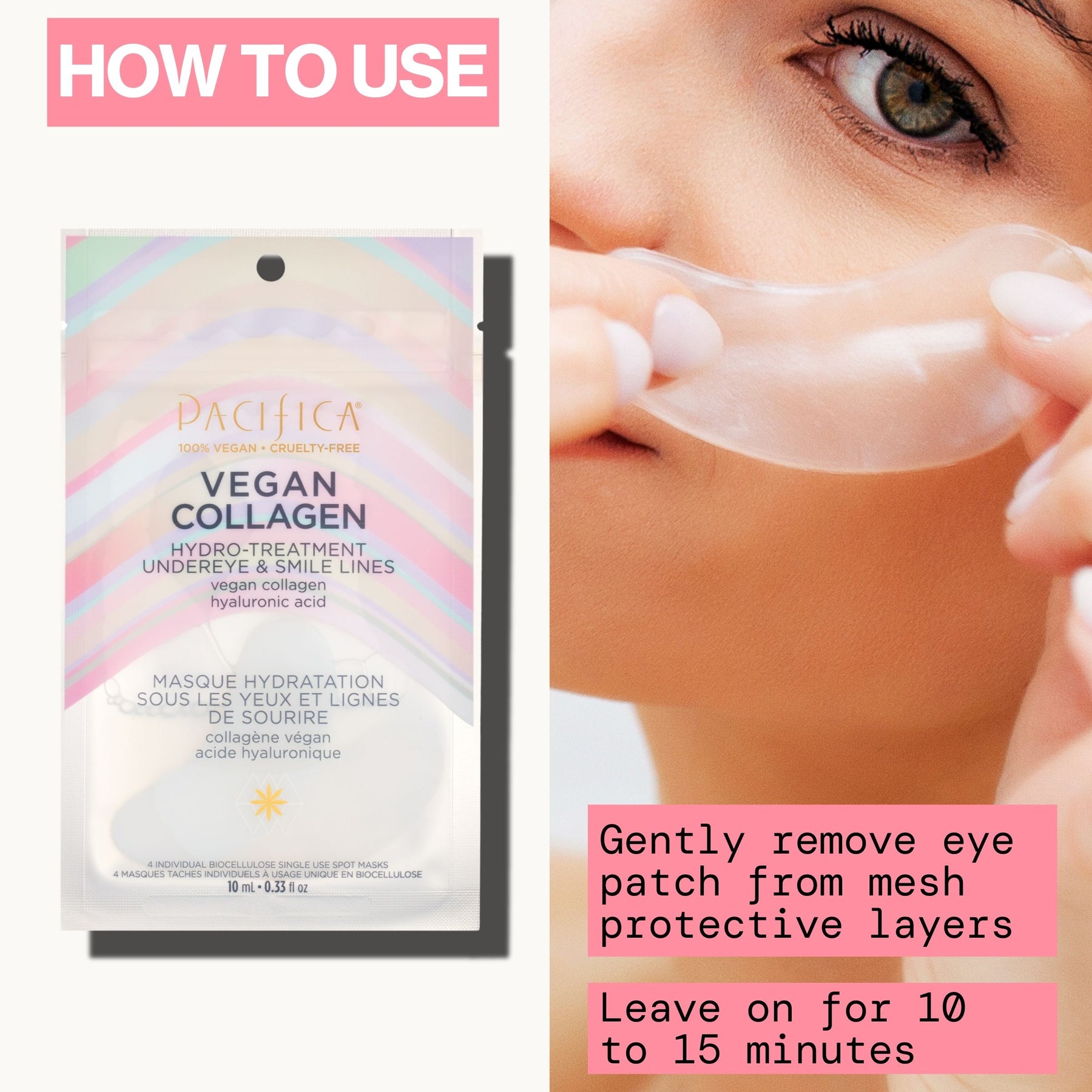 HOW TO USE

PACIFICA®
100% VEGAN • CRUELTY-FREE
VEGAN COLLAGEN
HYDRO-TREATMENT
UNDEREYE & SMILE LINES
vegan collagen
hyaluronic acid

MASQUE HYDRATATION SOUS LES YEUX ET LIGNES DE SOURIRE
collagène végan
acide hyaluronique

4 INDIVIDUAL BIOCELLULOSE SINGLE USE SPOT MASKS
4 MASQUES TACHES INDIVIDUELS À USAGE UNIQUE EN BIOCELLULOSE
10 mL • 0.33 fl oz

Gently remove eye patch from mesh protective layers

Leave on for 10 to 15 minutes