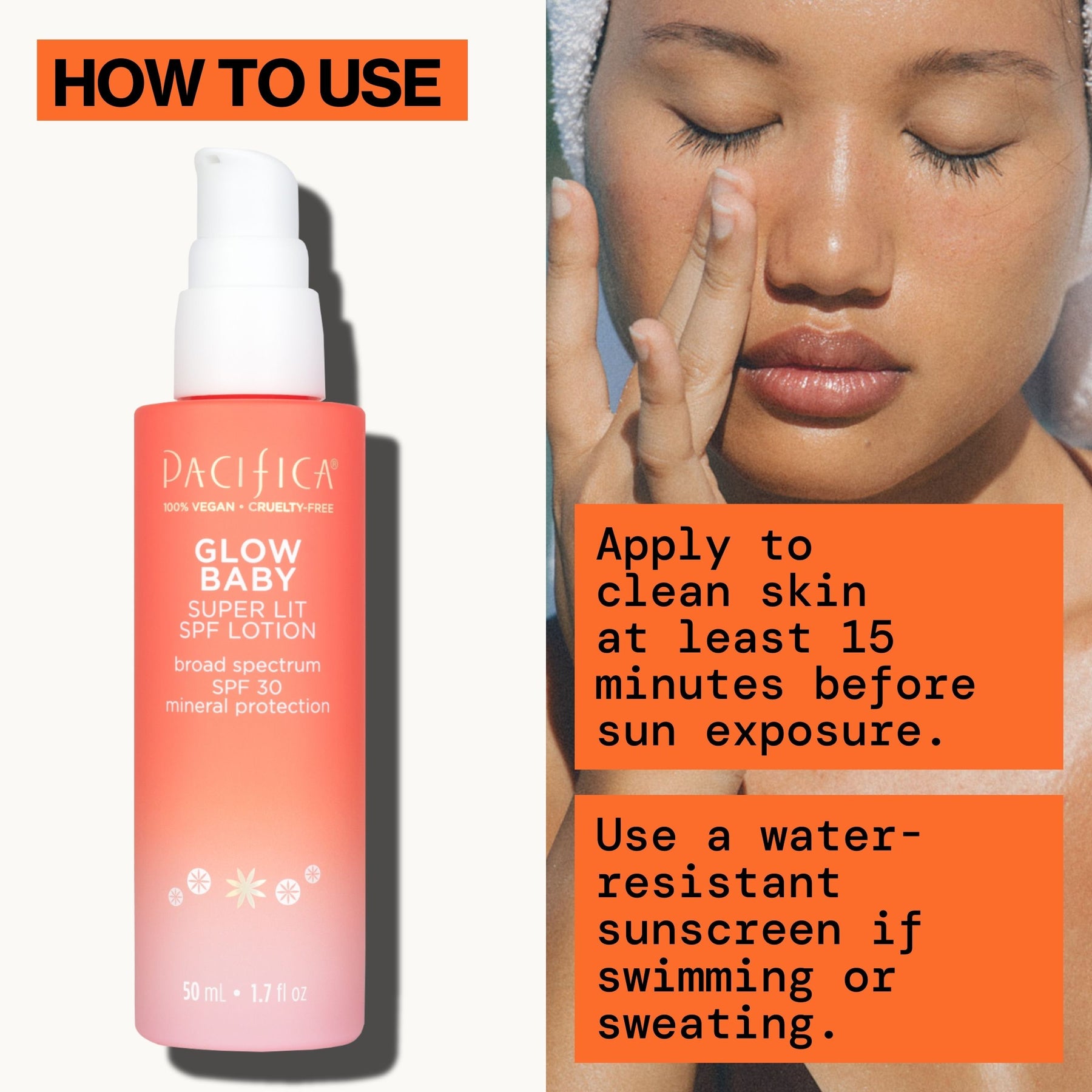 HOW TO USE

PACIFICA®
100% VEGAN • CRUELTY-FREE
GLOW BABY
SUPER LIT SPF LOTION
broad spectrum SPF 30 mineral protection

50 mL • 1.7 fl oz

Apply to clean skin at least 15 minutes before sun exposure.

Use a water-resistant sunscreen if swimming or sweating.