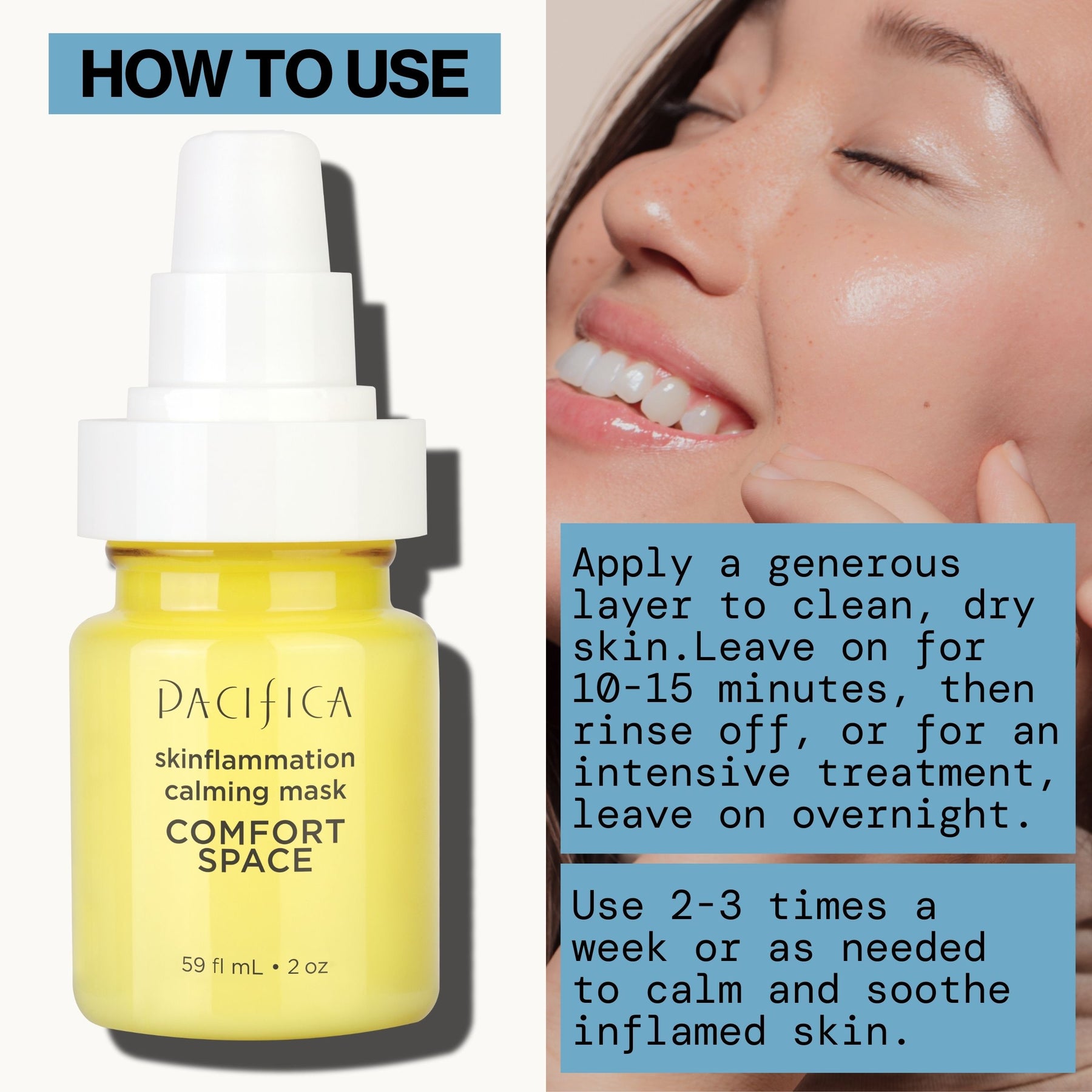 HOW TO USE

PACIFICA

skinflammation calming mask

COMFORT SPACE

59 fl mL • 2 oz

Apply a generous layer to clean, dry skin.Leave on for 10-15 minutes, then rinse off, or for an intensive treatment, leave on overnight.

Use 2-3 times a week or as needed to calm and soothe inflamed skin.