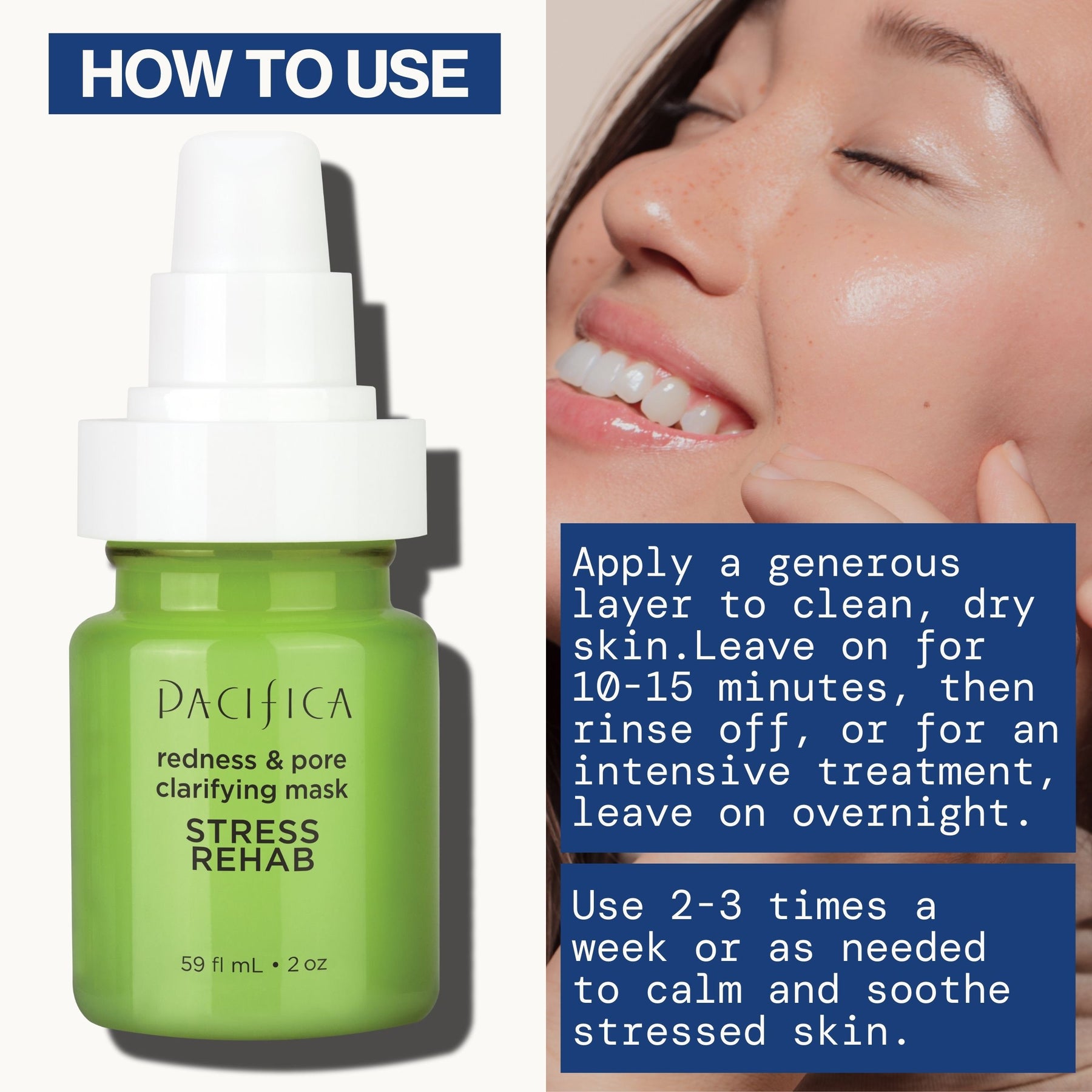 HOW TO USE

PACIFICA

redness & pore clarifying mask

STRESS REHAB

59 fl mL • 2 oz

Apply a generous layer to clean, dry skin.Leave on for 10-15 minutes, then rinse off, or for an intensive treatment, leave on overnight.

Use 2-3 times a week or as needed to calm and soothe stressed skin.