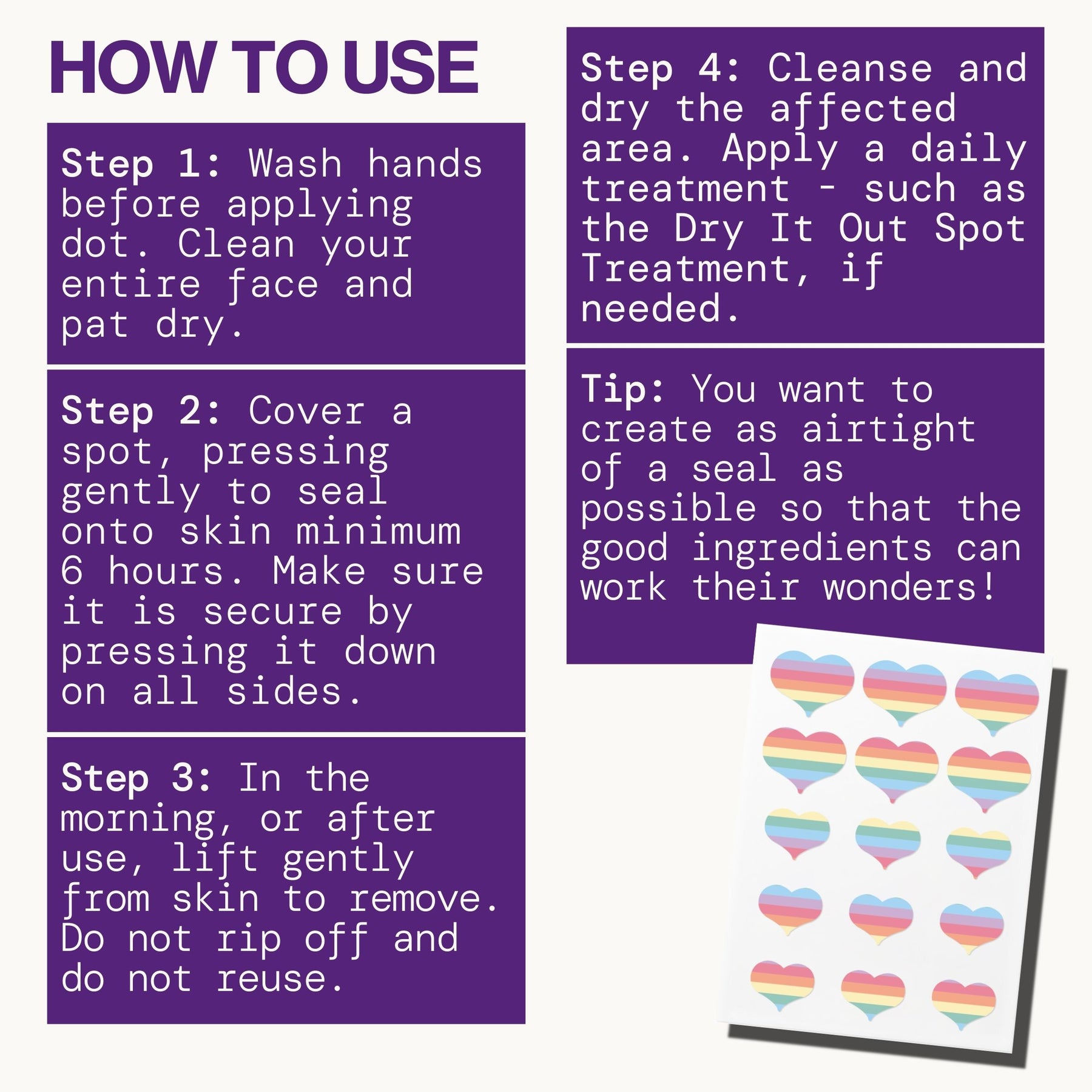 HOW TO USE

Step 1: Wash hands before applying dot. Clean your entire face and pat dry.

Step 2: Cover a spot, pressing gently to seal onto skin minimum 6 hours. Make sure it is secure by pressing it down on all sides.

Step 3: In the morning, or after use, lift gently from skin to remove. Do not rip off and do not reuse.

Step 4: Cleanse and dry the affected area. Apply a daily treatment - such as the Dry It Out Spot Treatment, if needed.

Tip: You want to create as airtight of a seal as possible so that the good ingredients can work their wonders!