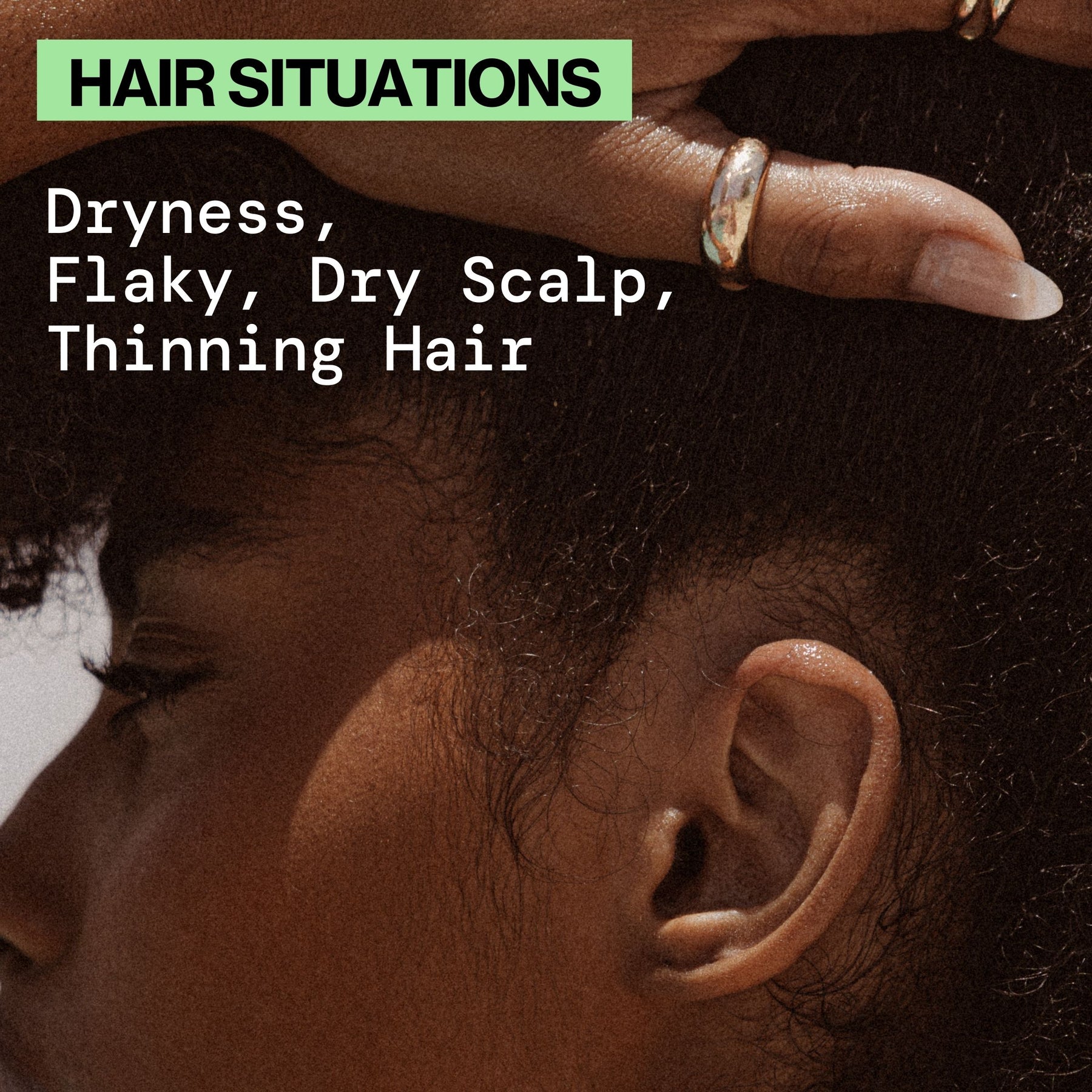 HAIR SITUATIONS

Dryness, Flaky, Dry Scalp, Thinning Hair