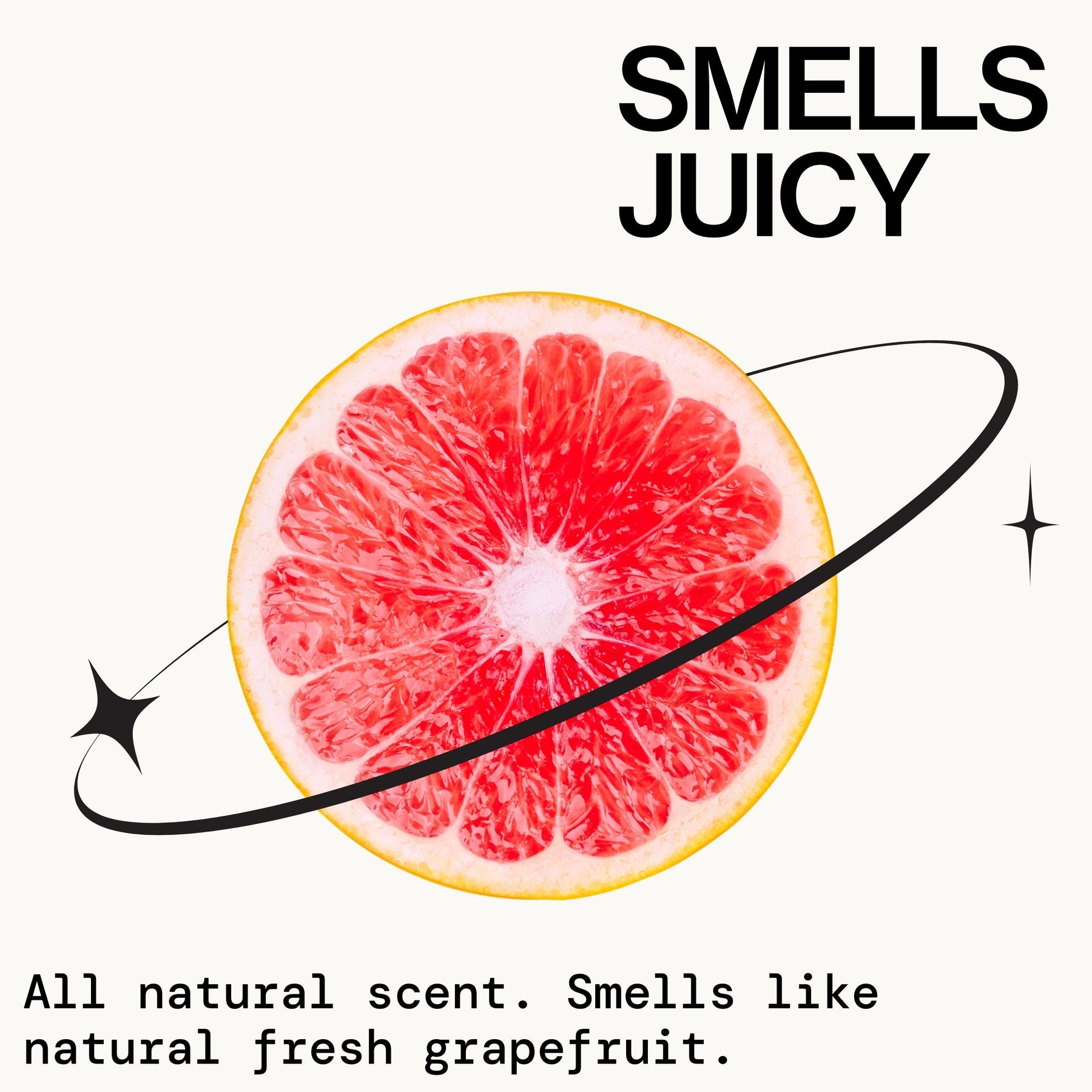 SMELLS JUICY

All natural scent. Smells like natural fresh grapefruit.