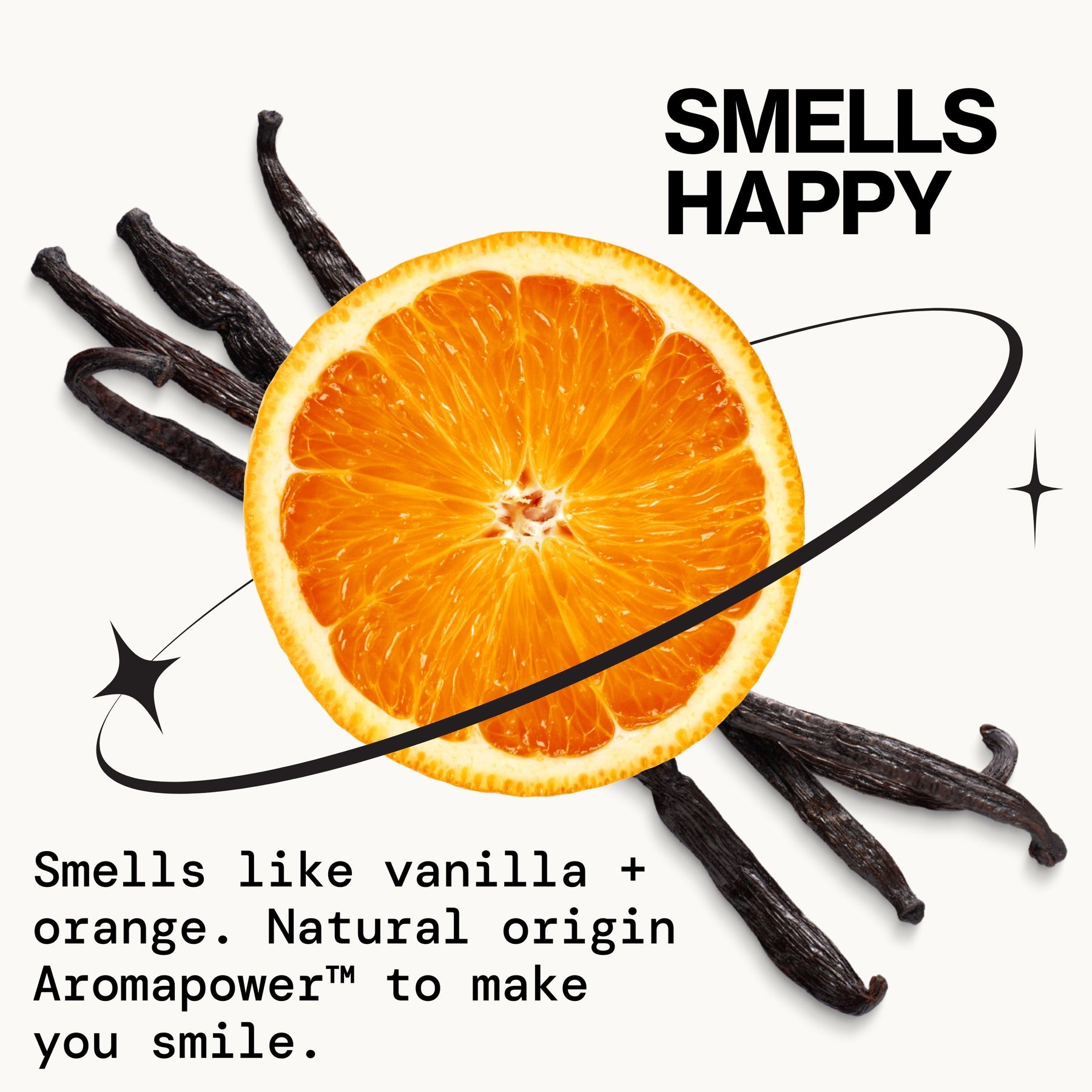 SMELLS HAPPY

Smells like vanilla + orange. Natural origin Aromapower™ to make you smile.