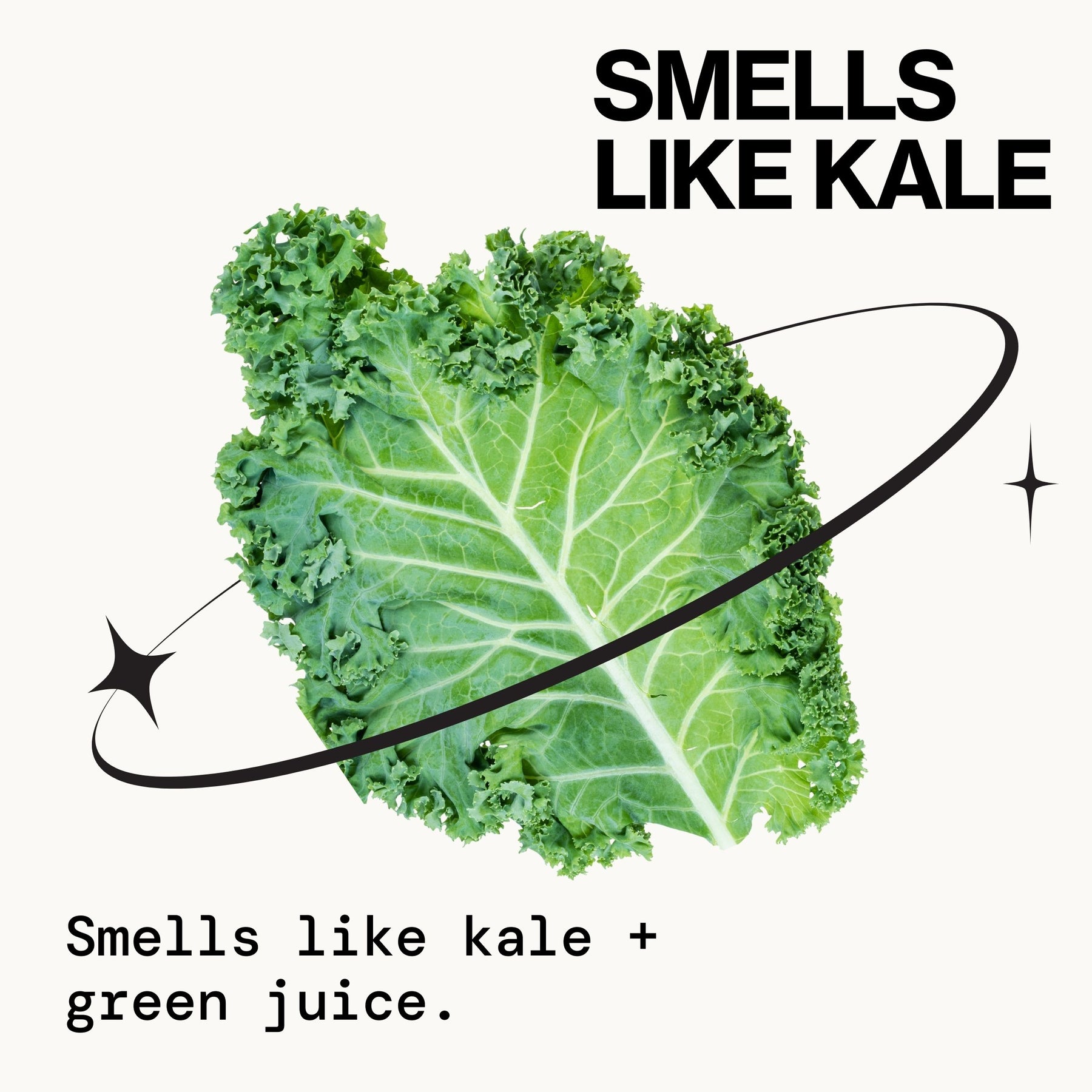 SMELLS LIKE KALE

Smells like kale + green juice.