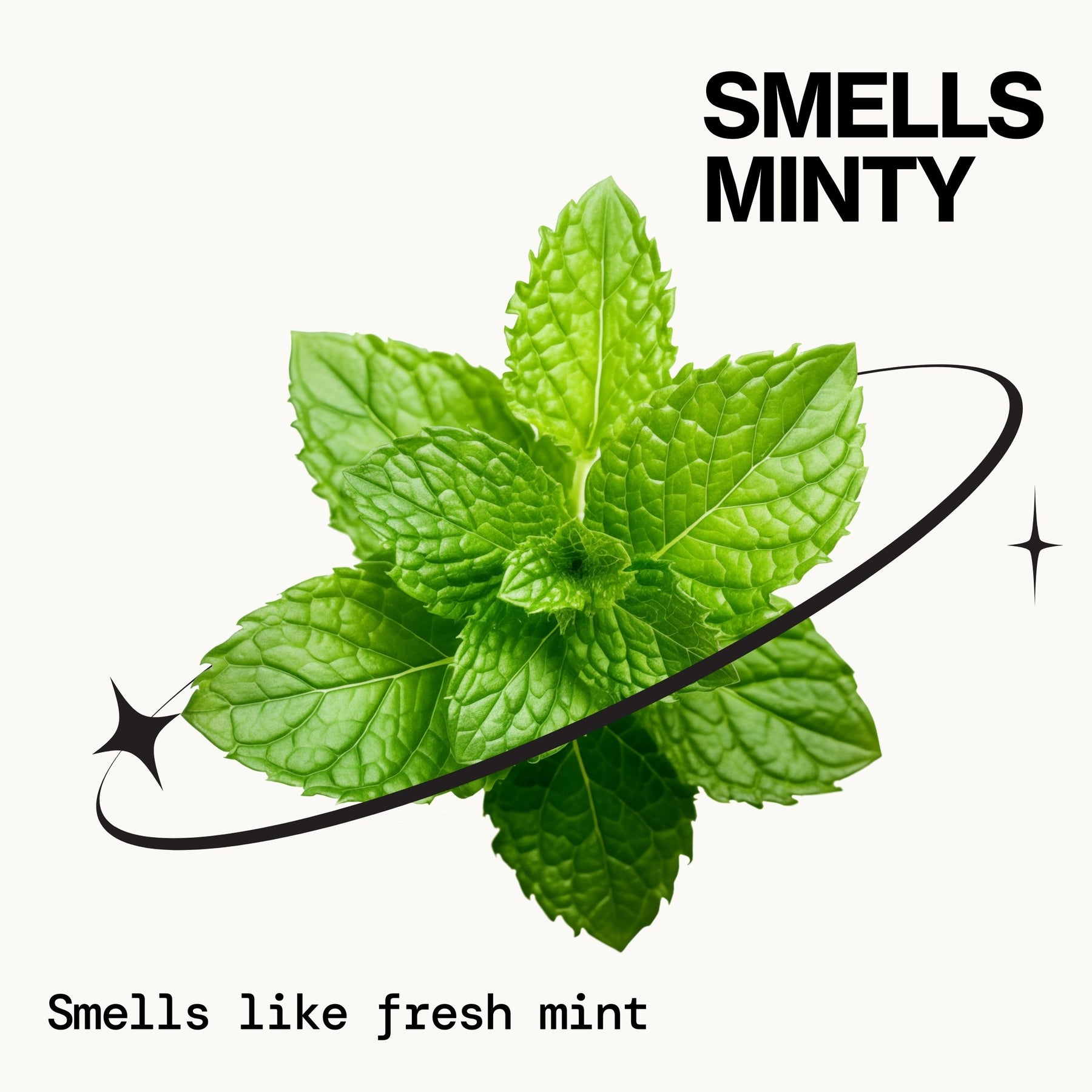 SMELLS MINTY

Smells like fresh mint