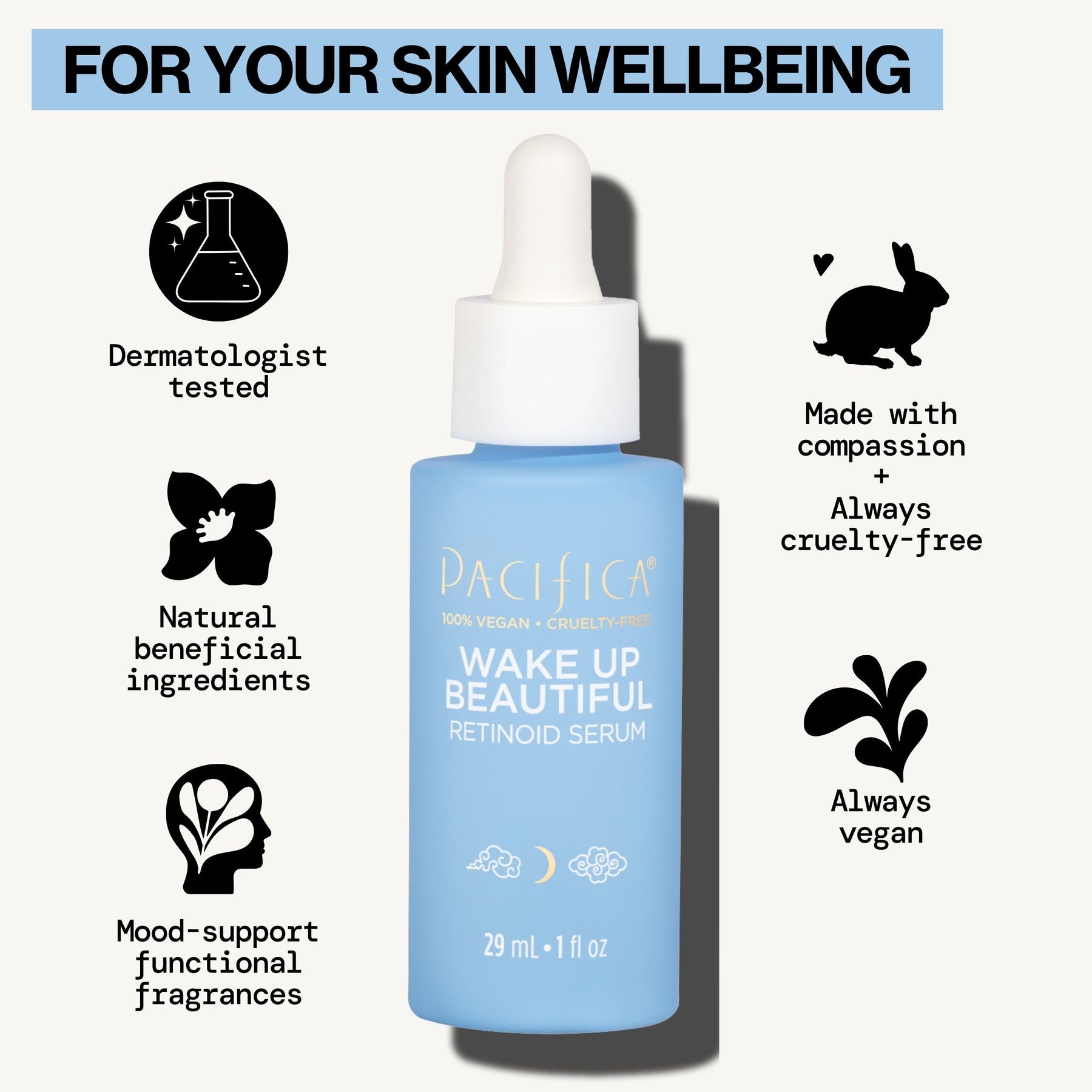 FOR YOUR SKIN WELLBEING

Dermatologist tested

Natural beneficial ingredients

Mood-support functional fragrances

PACIFICA®
100% VEGAN • CRUELTY-FREE
WAKE UP BEAUTIFUL
RETINOID SERUM
29 mL • 1 fl oz

Made with compassion + Always cruelty-free

Always vegan