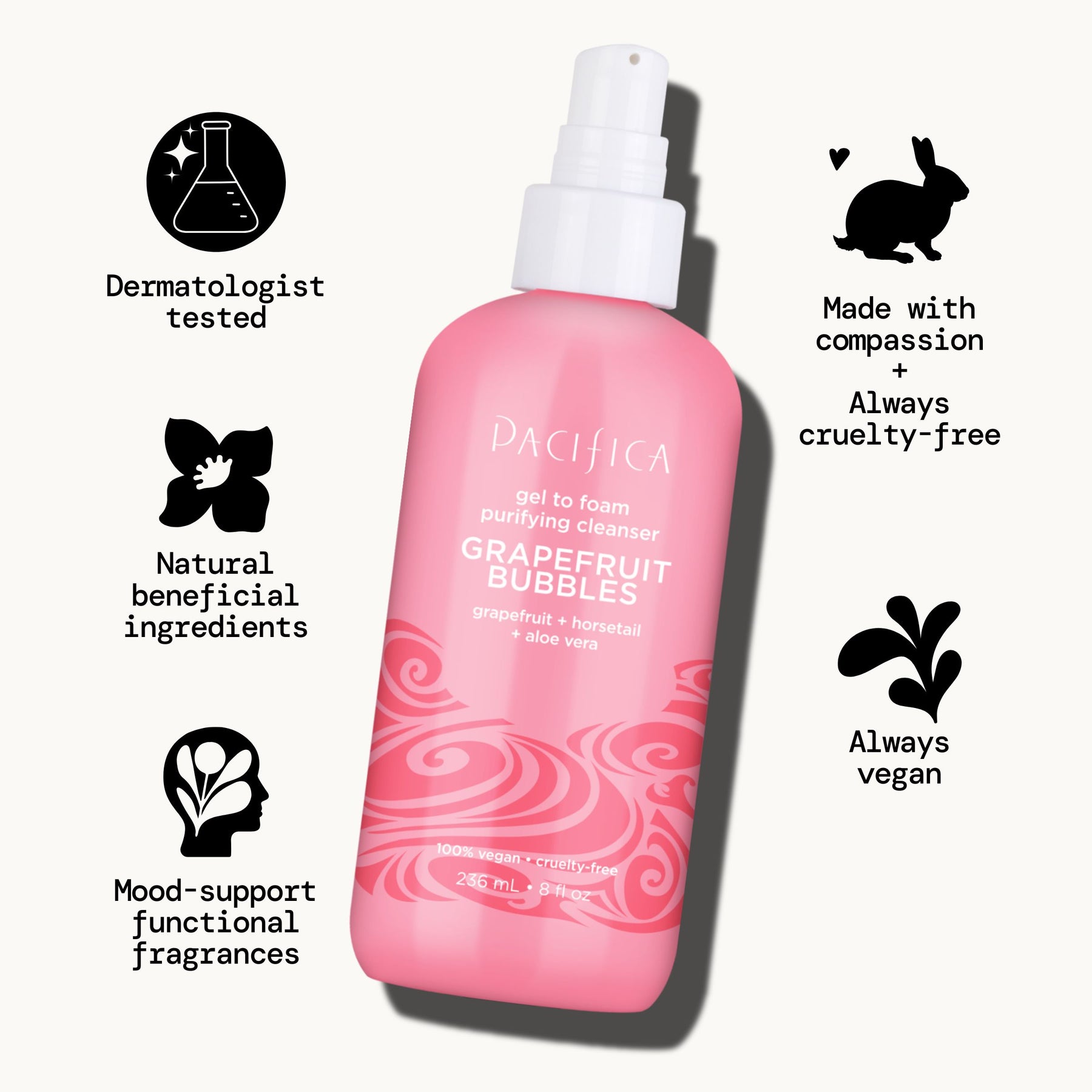 Dermatologist tested

Natural beneficial ingredients

Mood-support functional fragrances

PACIFICA

gel to foam purifying cleanser

GRAPEFRUIT BUBBLES

grapefruit + horsetail + aloe vera

100% vegan • cruelty-free

236 mL • 8 fl oz

Made with compassion + Always cruelty-free

Always vegan