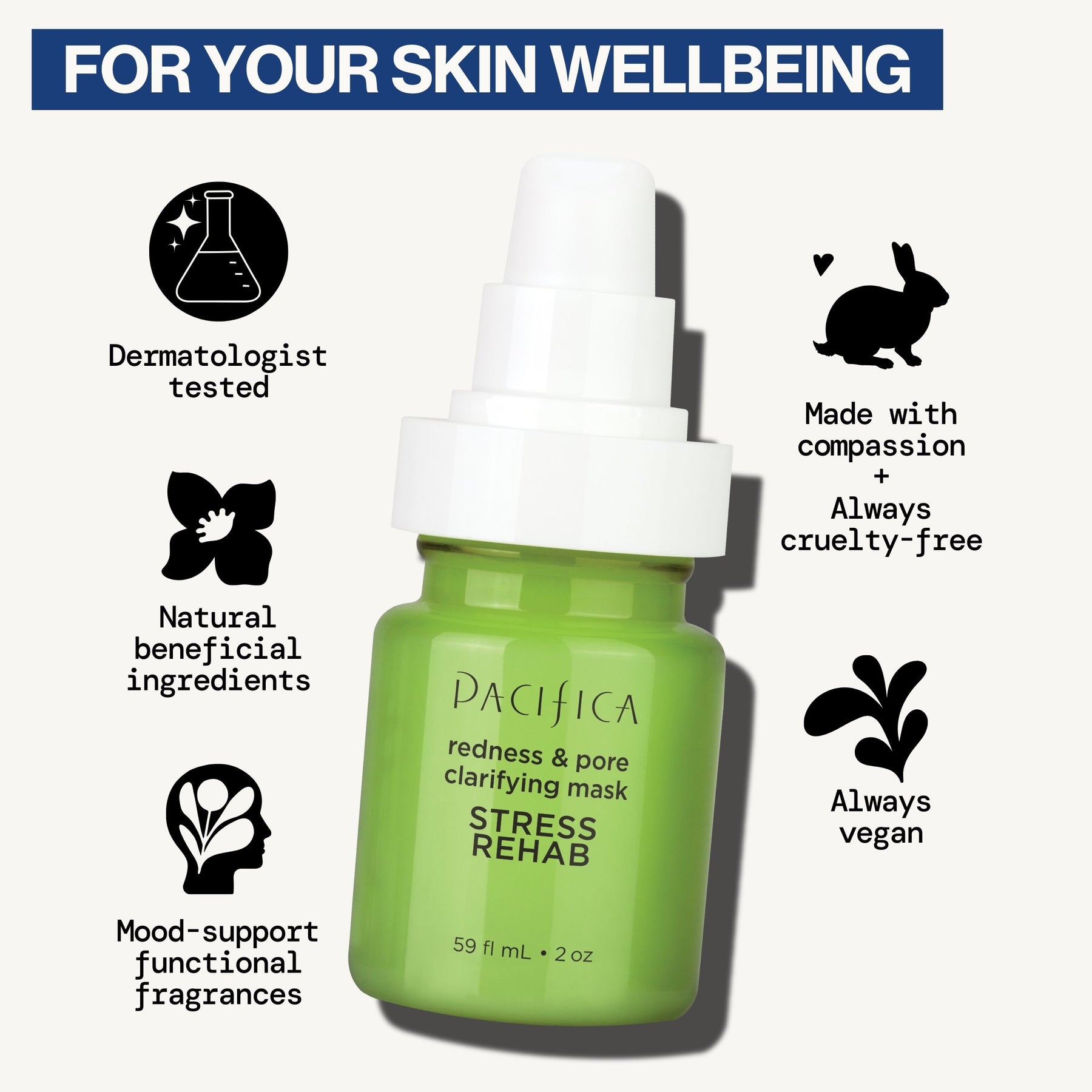 FOR YOUR SKIN WELLBEING

Dermatologist tested

Natural beneficial ingredients

Mood-support functional fragrances

PACIFICA

redness & pore clarifying mask

STRESS REHAB

59 fl mL • 2 oz

Made with compassion + Always cruelty-free

Always vegan