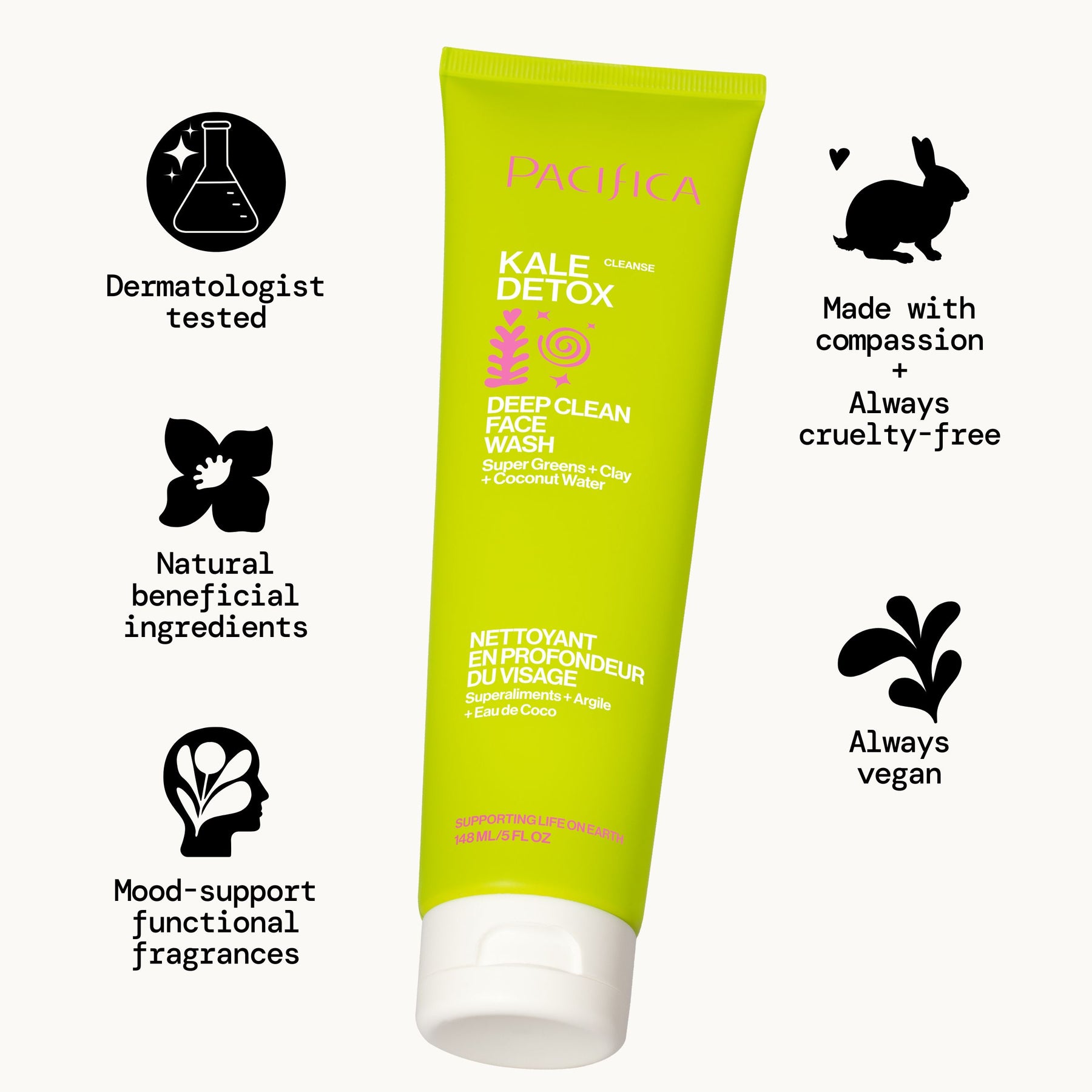 Dermatologist tested

Natural beneficial ingredients

Mood-support functional fragrances

PACIFICA

KALE DETOX CLEANSE

DEEP CLEAN FACE WASH
Super Greens + Clay + Coconut Water

NETTOYANT EN PROFONDEUR DU VISAGE
Superaliments + Argile + Eau de Coco

SUPPORTING LIFE ON EARTH
148 ML/5 FL OZ

Made with compassion + Always cruelty-free

Always vegan