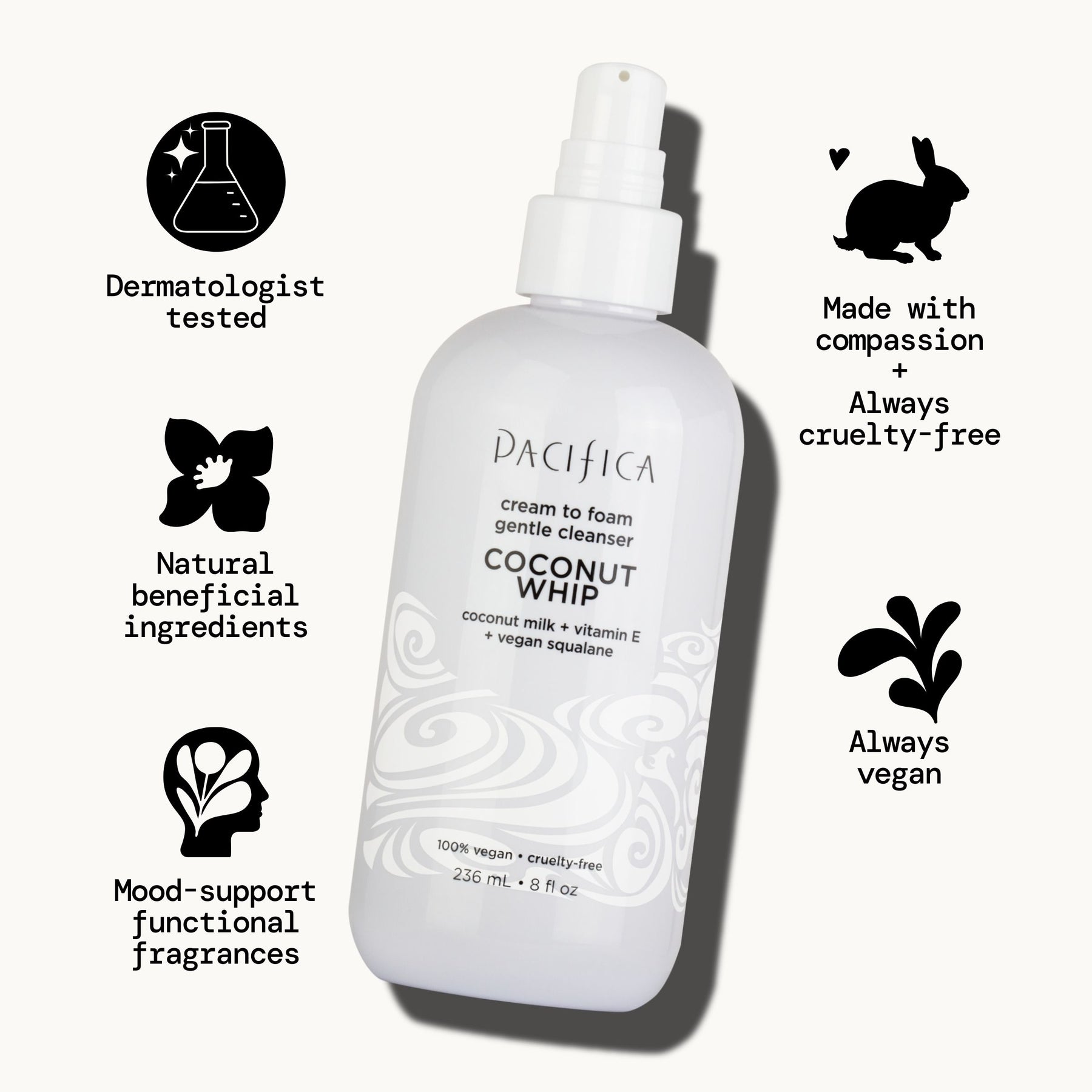 Dermatologist tested

Natural beneficial ingredients

Mood-support functional fragrances

PACIFICA

cream to foam gentle cleanser

COCONUT WHIP

coconut milk + vitamin E + vegan squalane

100% vegan • cruelty-free

236 mL • 8 fl oz

Made with compassion + Always cruelty-free

Always vegan