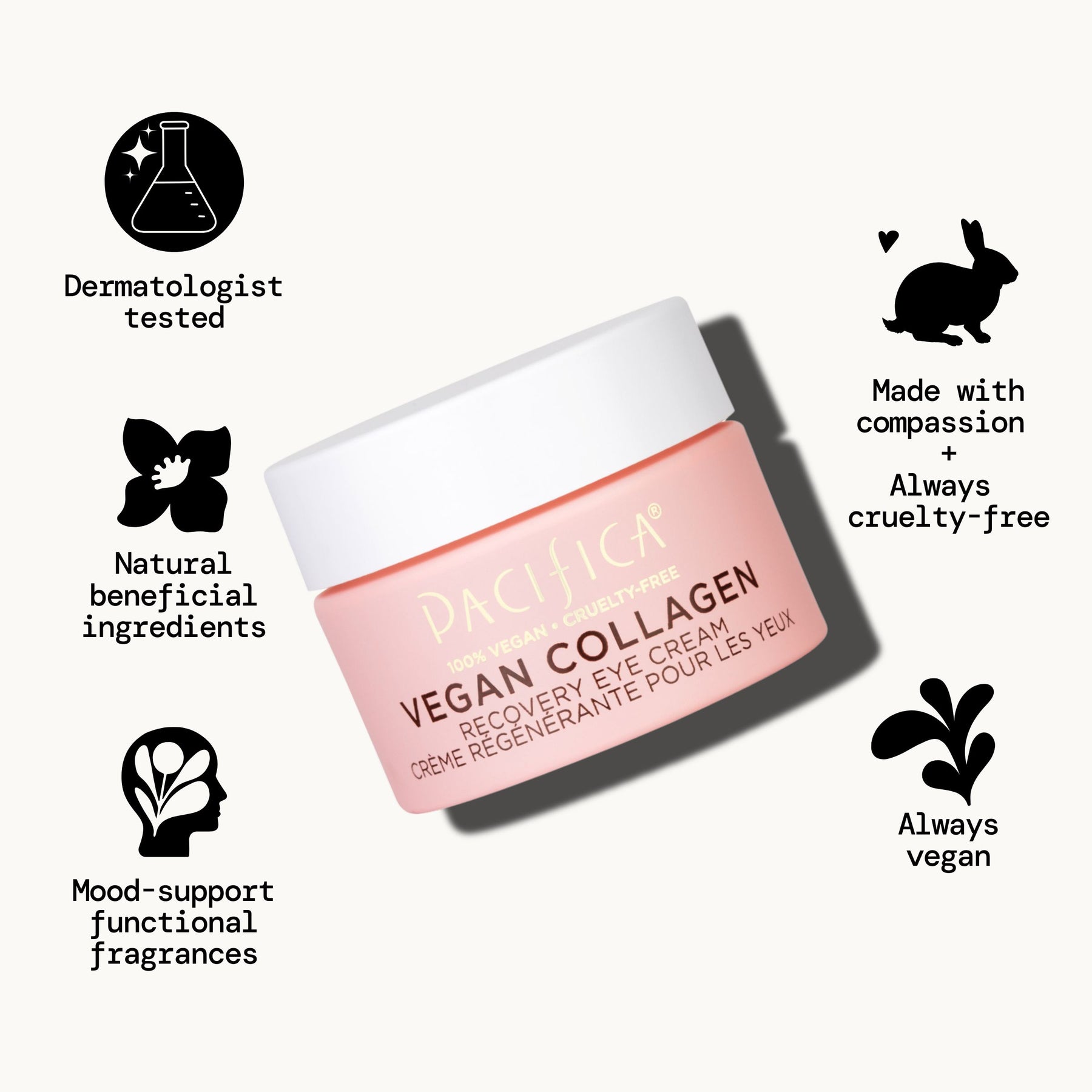 Dermatologist tested

Natural beneficial ingredients

Mood-support functional fragrances

PACIFICA®

100% VEGAN • CRUELTY-FREE

VEGAN COLLAGEN

RECOVERY EYE CREAM

CRÈME RÉGÉNÉRANTE POUR LES YEUX

Made with compassion + Always cruelty-free

Always vegan