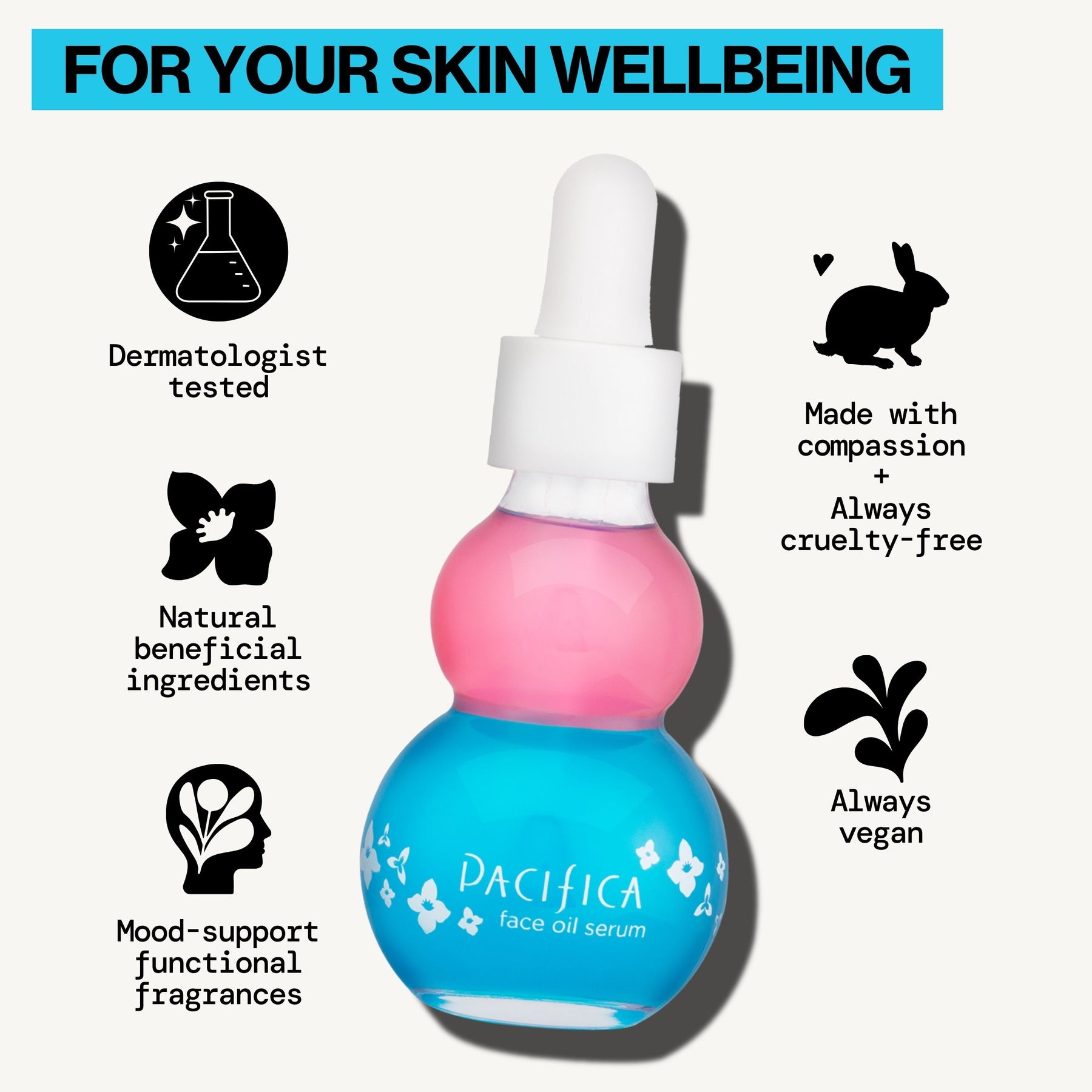 FOR YOUR SKIN WELLBEING

Dermatologist tested

Natural beneficial ingredients

Mood-support functional fragrances

PACIFICA
face oil serum

Made with compassion
+
Always cruelty-free

Always vegan