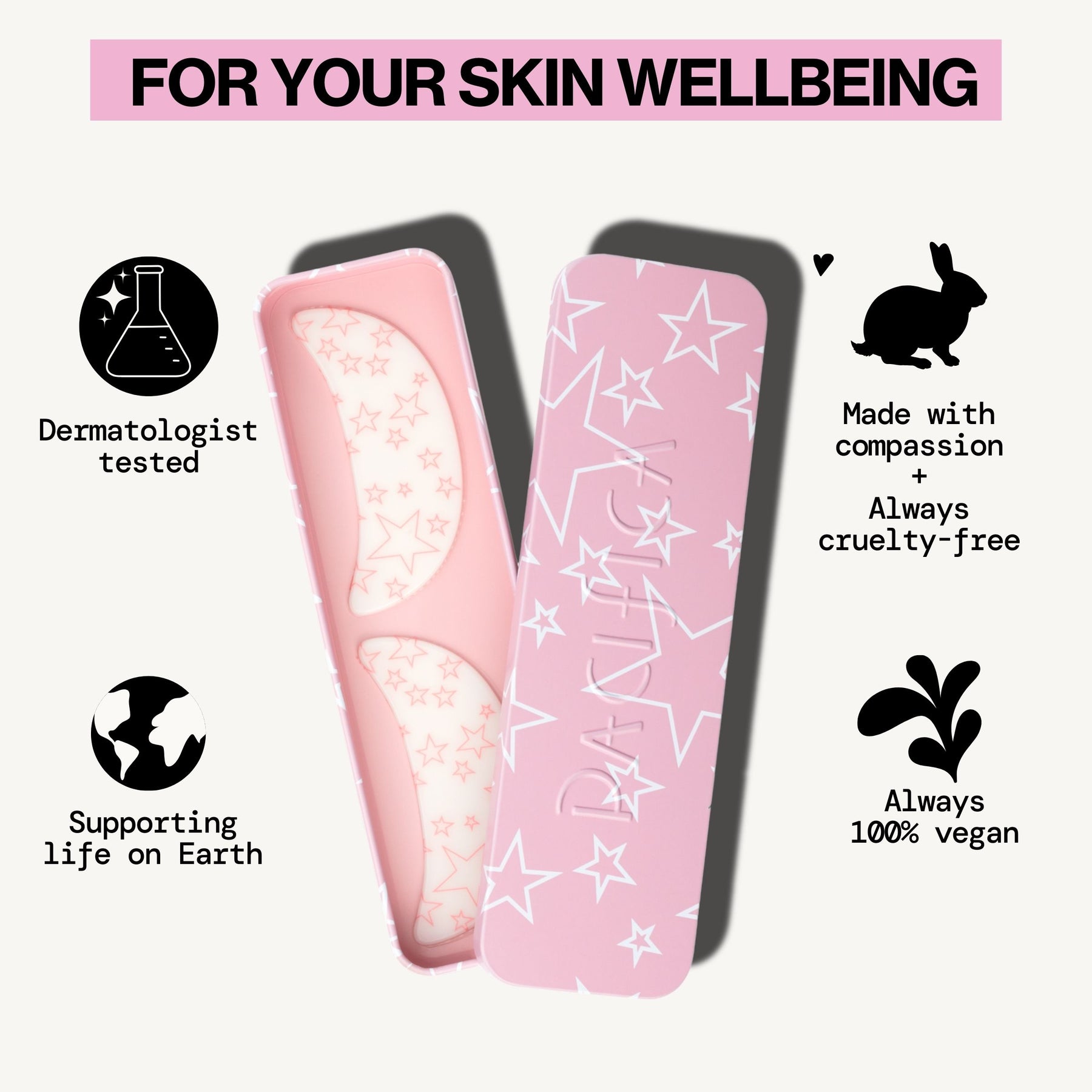 FOR YOUR SKIN WELLBEING

Dermatologist tested

Supporting life on Earth

PACIFICA

Made with compassion + Always cruelty-free

Always 100% vegan