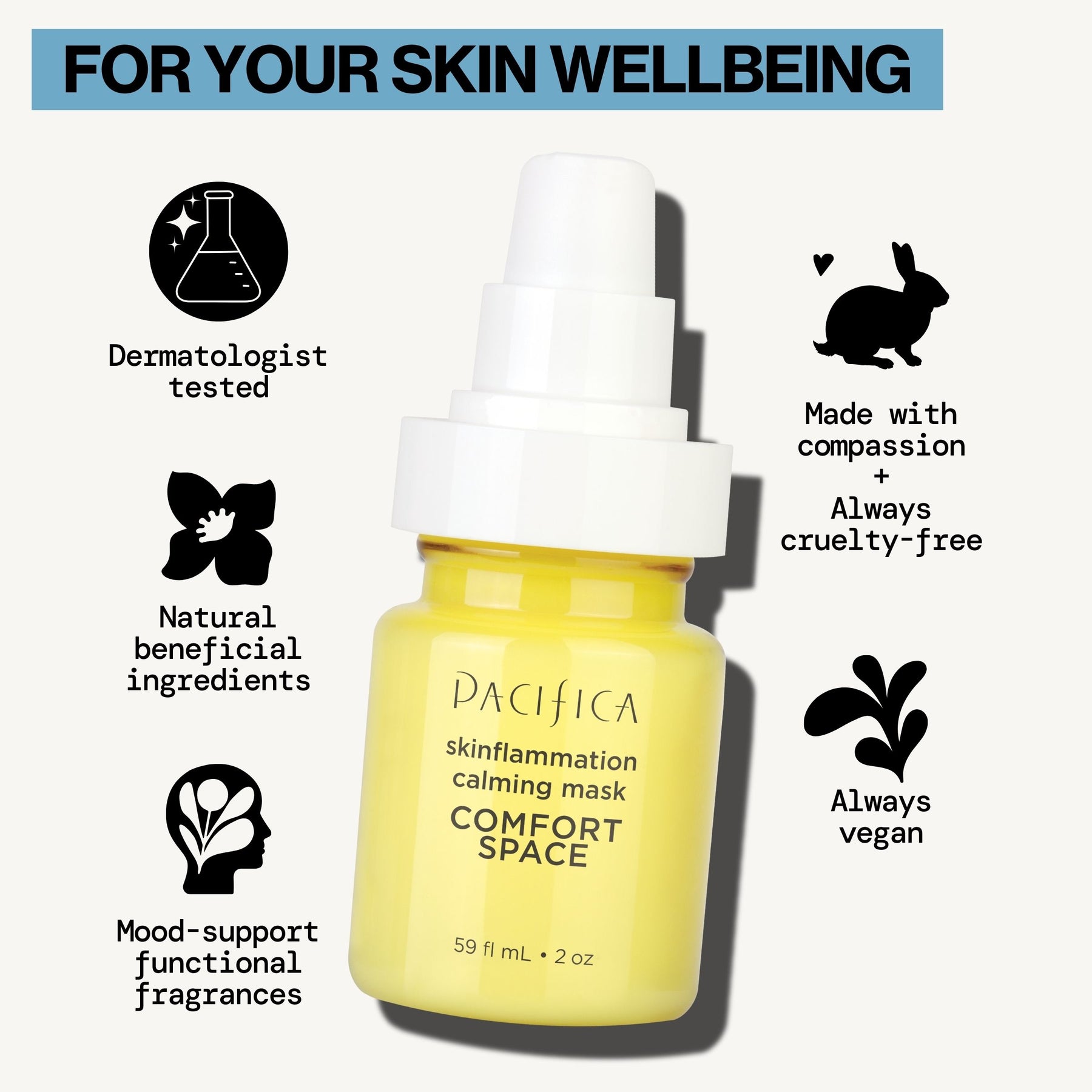 FOR YOUR SKIN WELLBEING

Dermatologist tested

Natural beneficial ingredients

Mood-support functional fragrances

PACIFICA
skinflammation calming mask
COMFORT SPACE
59 fl mL • 2 oz

Made with compassion + Always cruelty-free

Always vegan