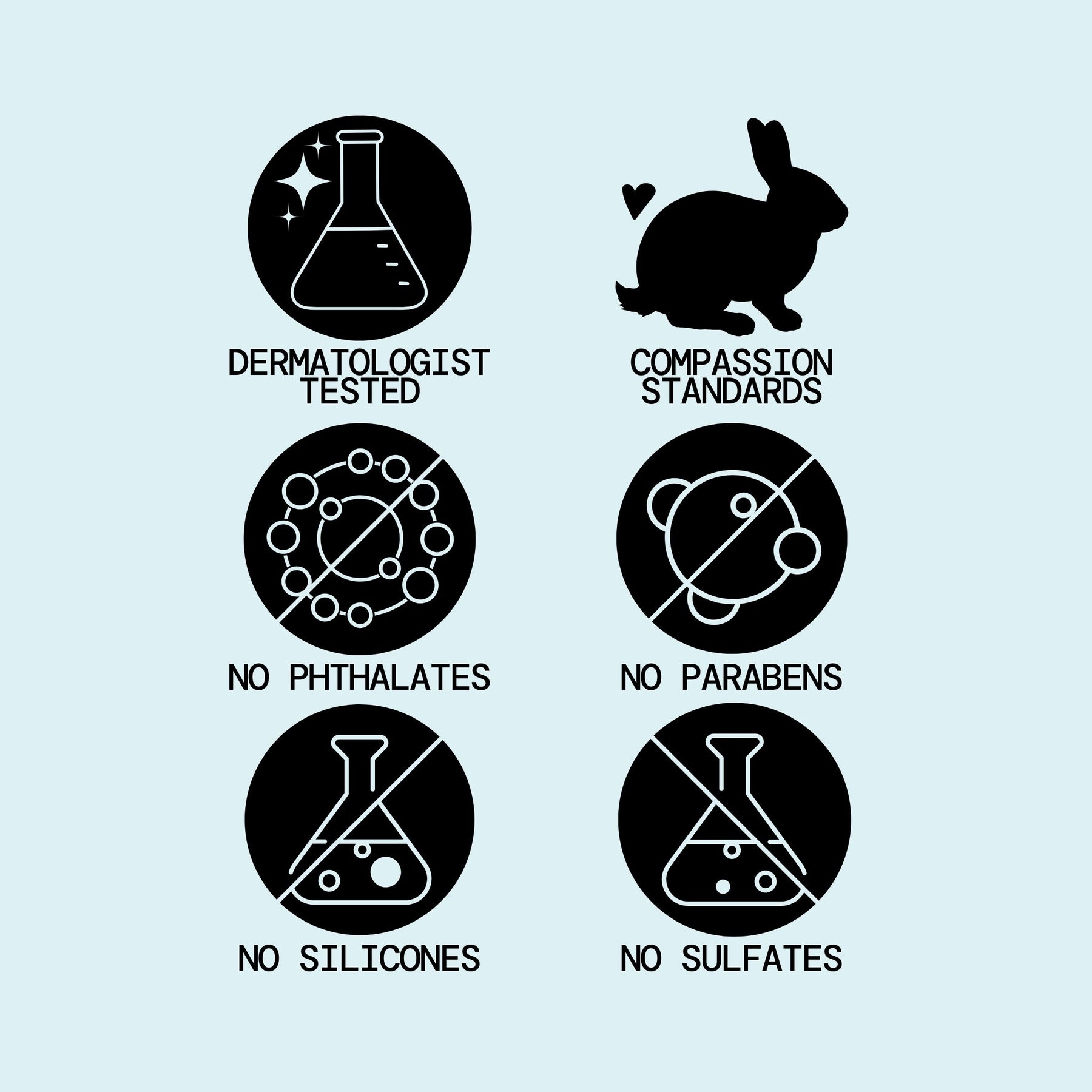 DERMATOLOGIST TESTED

COMPASSION STANDARDS

NO PHTHALATES

NO PARABENS

NO SILICONES

NO SULFATES