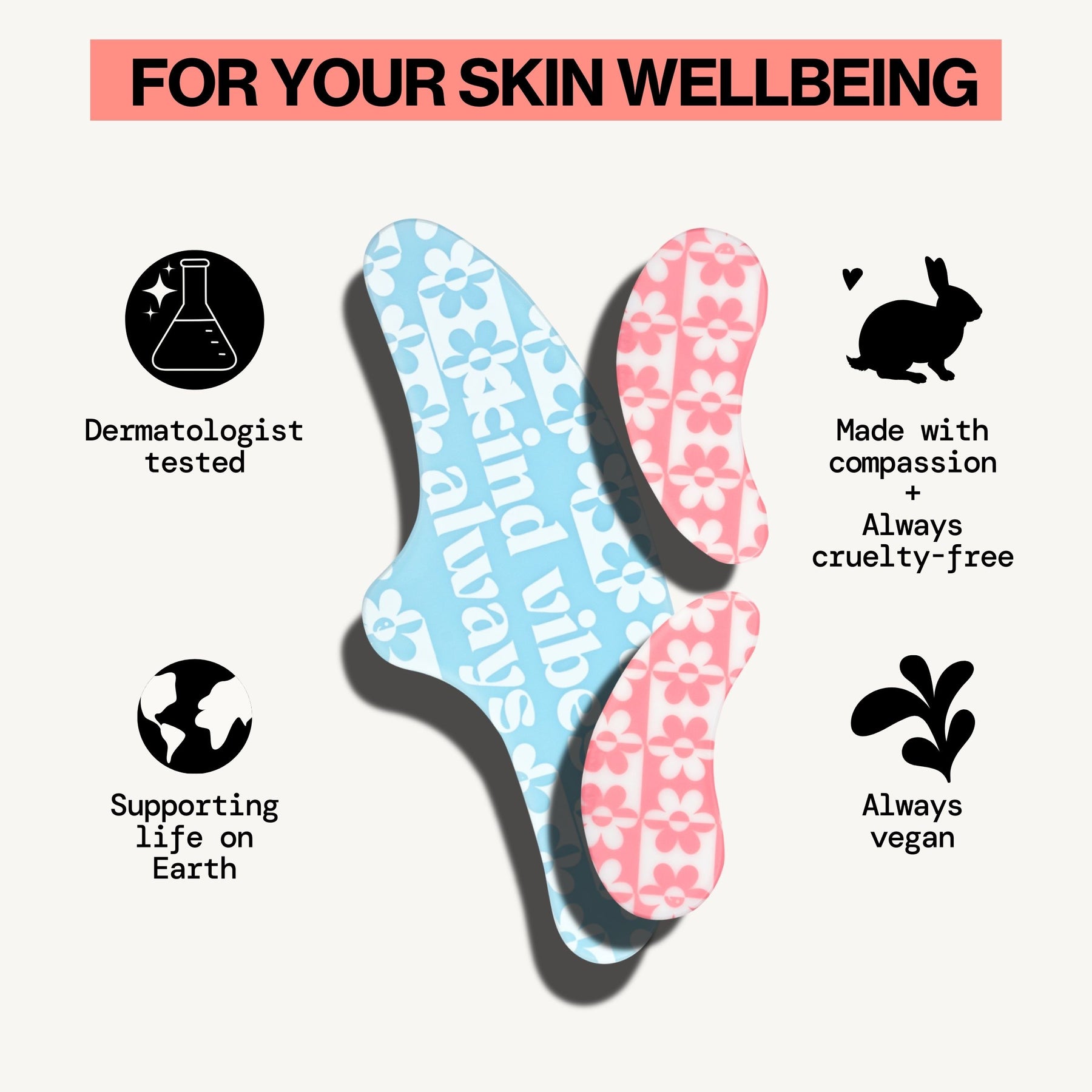 FOR YOUR SKIN WELLBEING

Dermatologist tested

Supporting life on Earth

kind vibes always

Made with compassion + Always cruelty-free

Always vegan