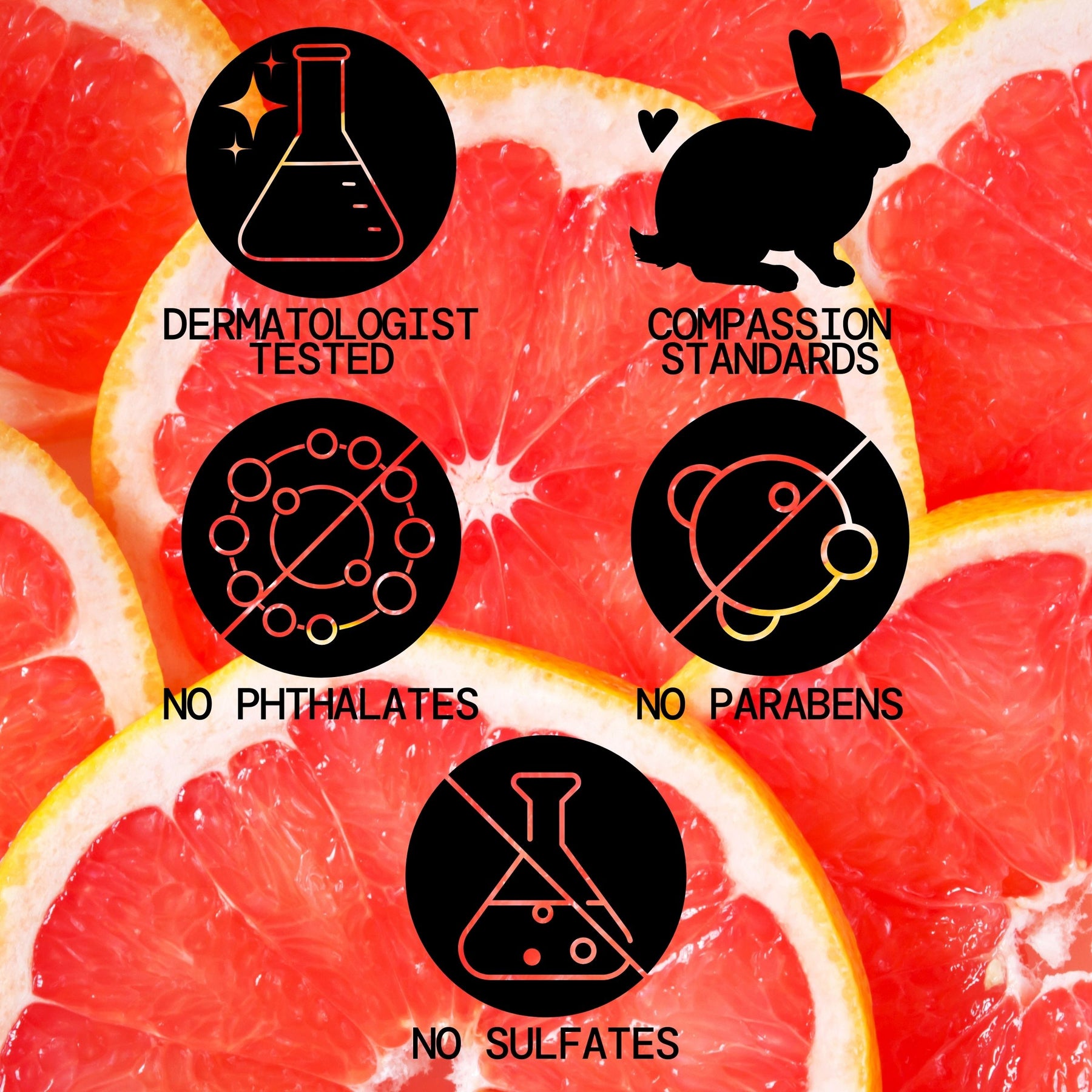 DERMATOLOGIST TESTED

COMPASSION STANDARDS

NO PHTHALATES

NO PARABENS

NO SULFATES