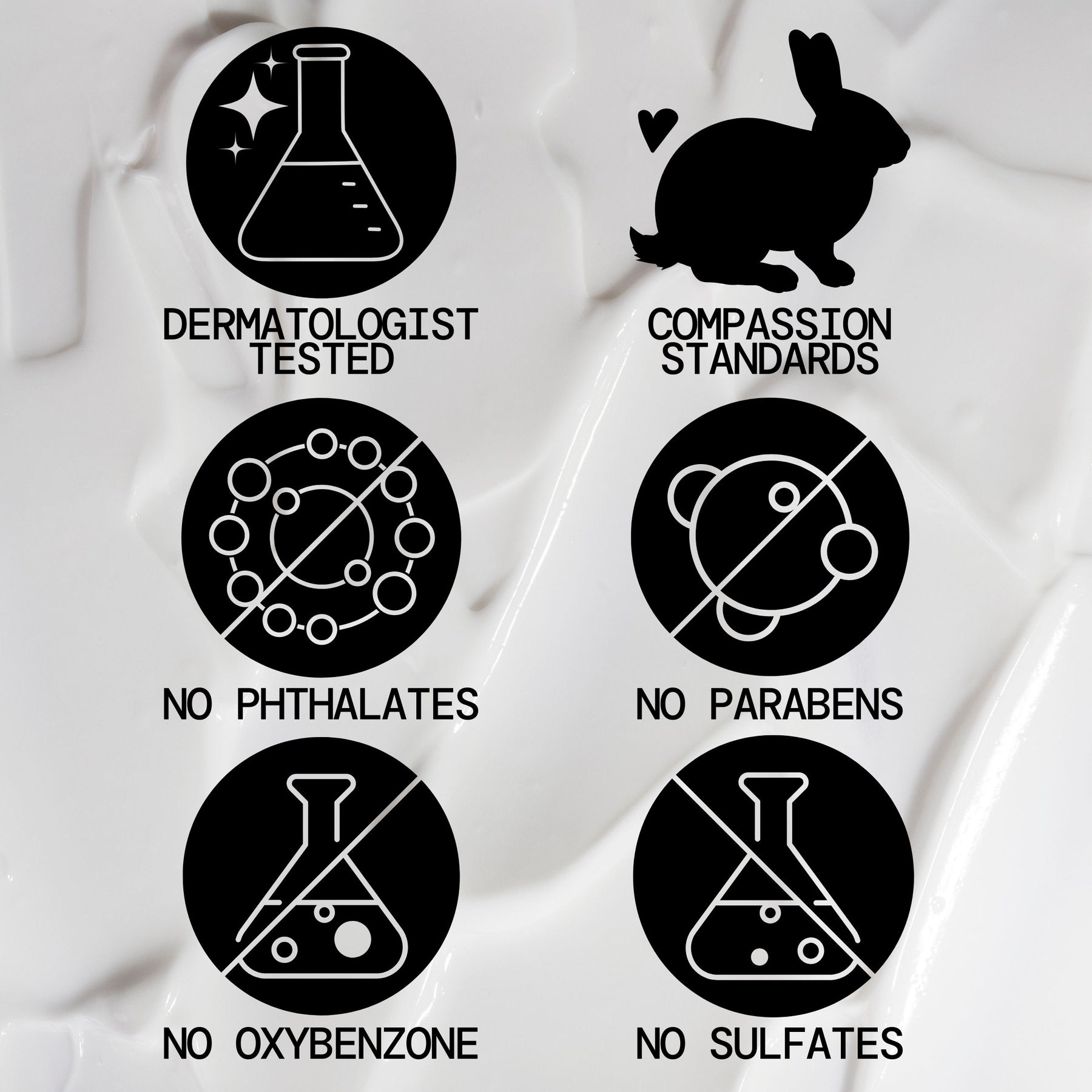 DERMATOLOGIST TESTED

COMPASSION STANDARDS

NO PHTHALATES

NO PARABENS

NO OXYBENZONE

NO SULFATES