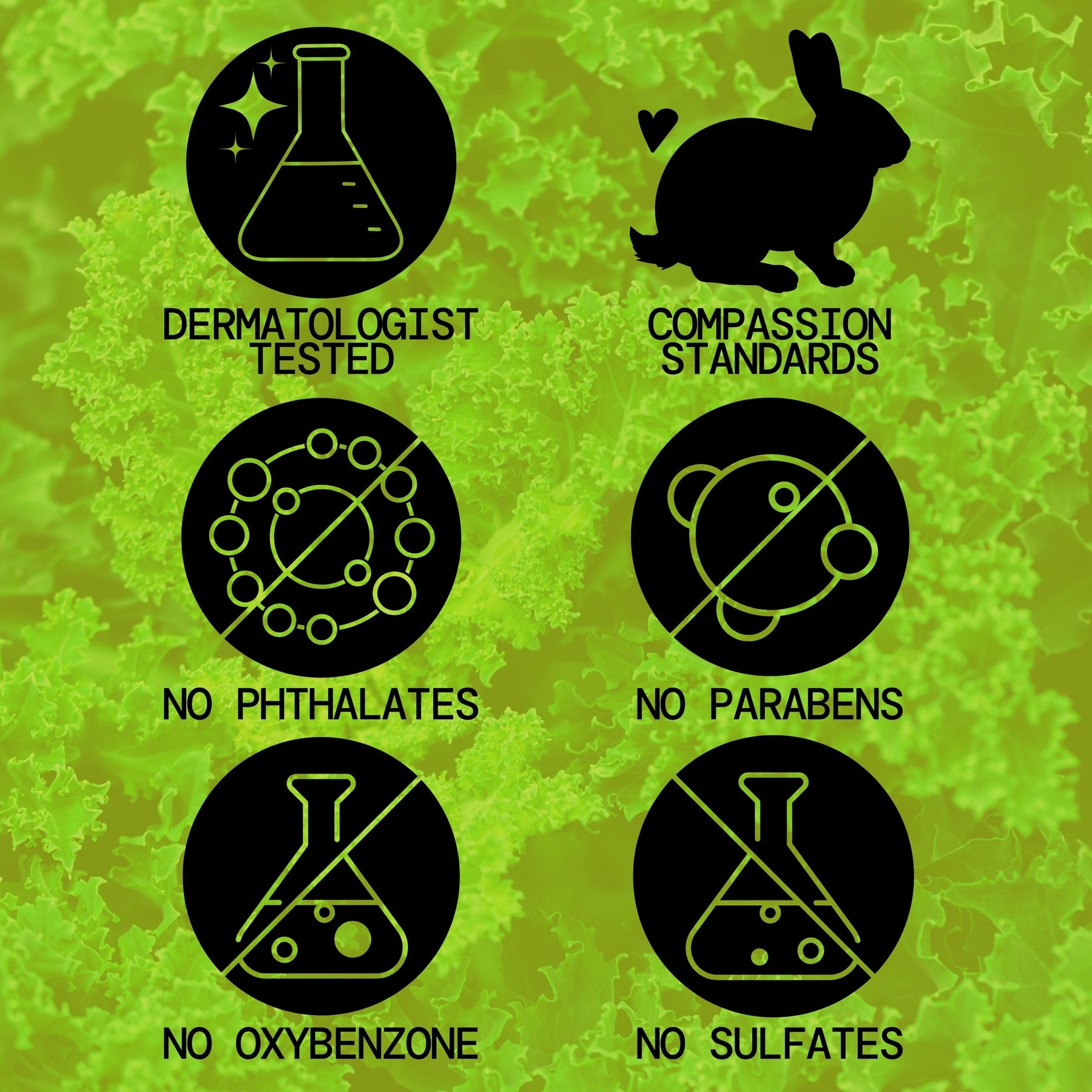 DERMATOLOGIST TESTED

COMPASSION STANDARDS

NO PHTHALATES

NO PARABENS

NO OXYBENZONE

NO SULFATES