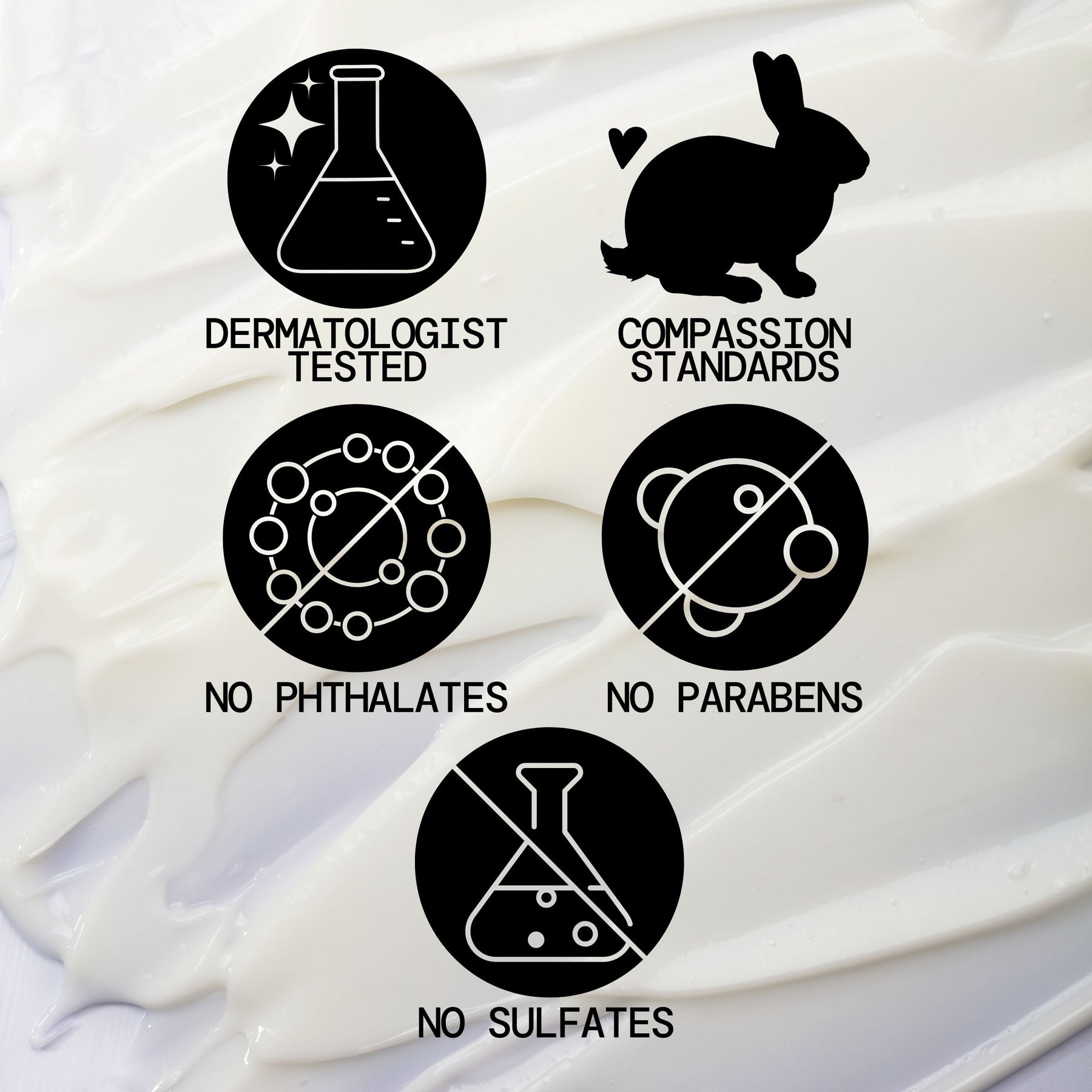 DERMATOLOGIST TESTED

COMPASSION STANDARDS

NO PHTHALATES

NO PARABENS

NO SULFATES