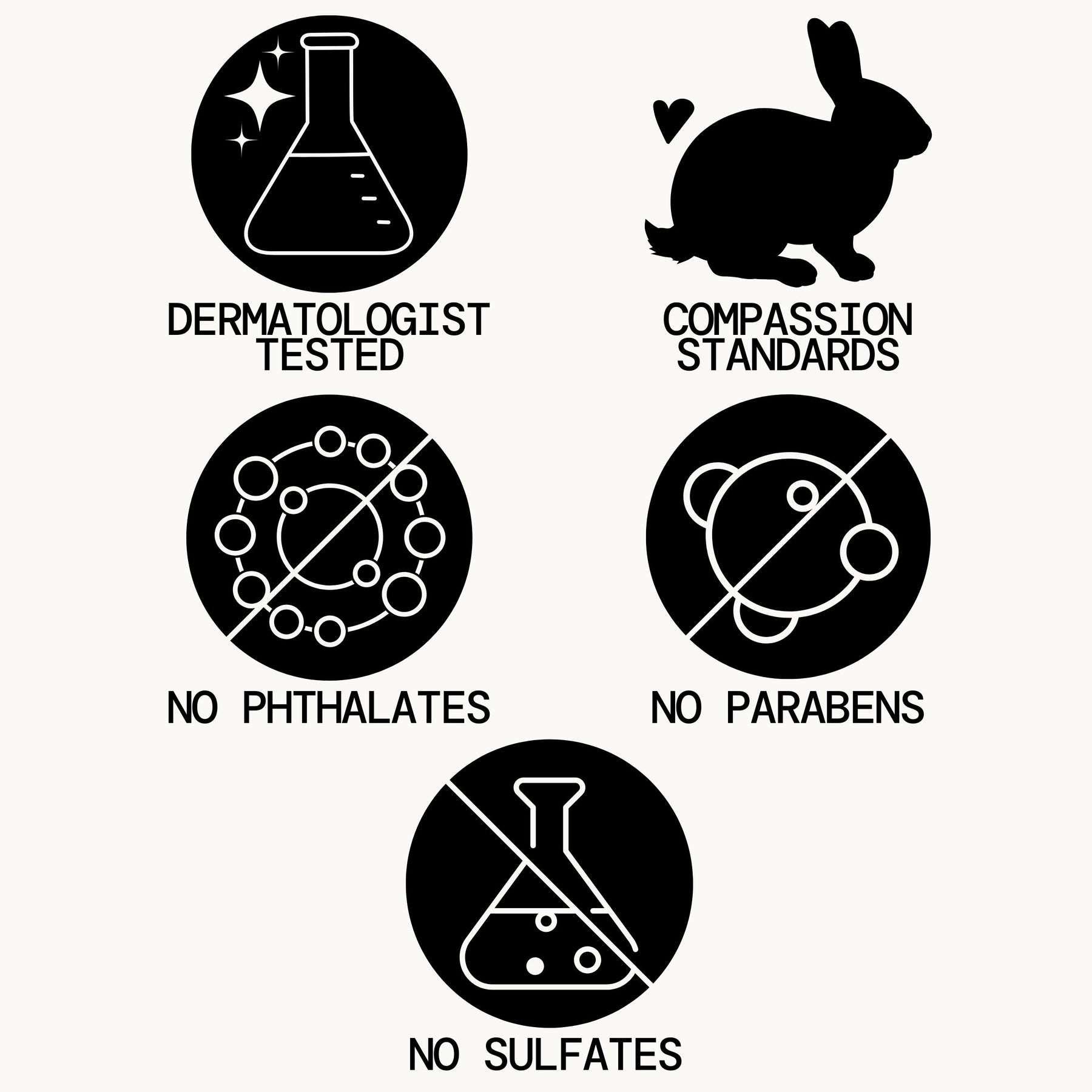 DERMATOLOGIST TESTED

COMPASSION STANDARDS

NO PHTHALATES

NO PARABENS

NO SULFATES