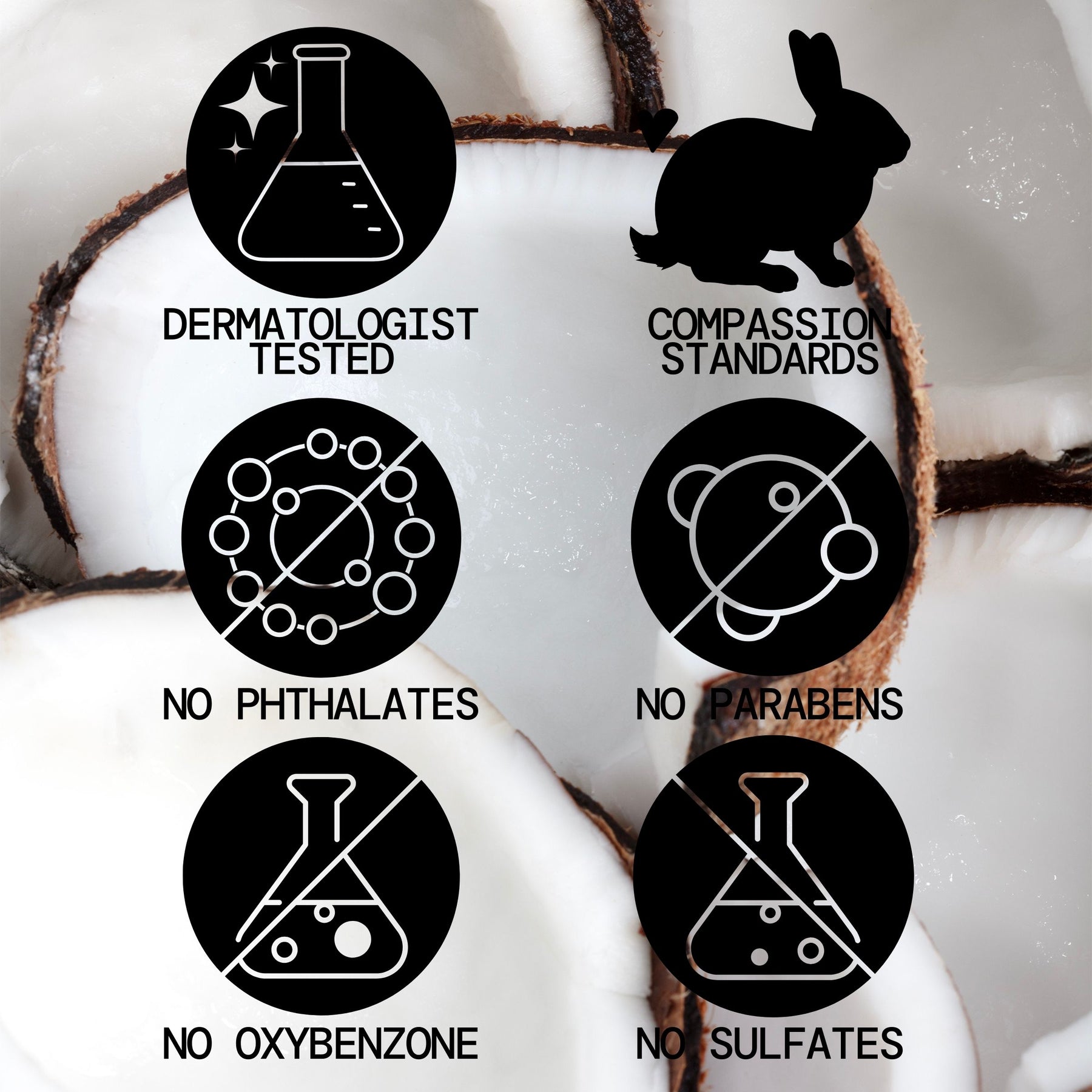 DERMATOLOGIST TESTED

COMPASSION STANDARDS

NO PHTHALATES

NO PARABENS

NO OXYBENZONE

NO SULFATES