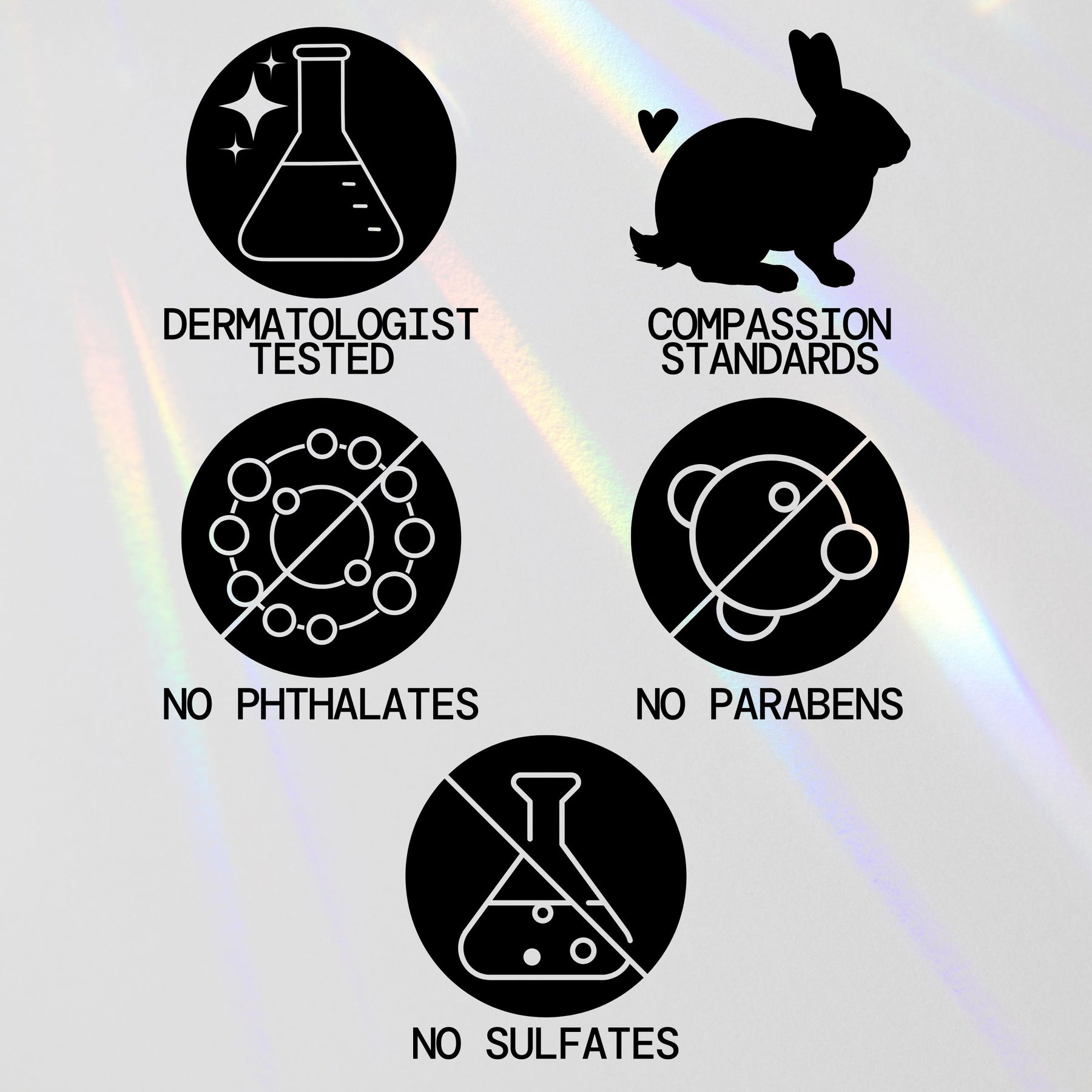 DERMATOLOGIST TESTED

COMPASSION STANDARDS

NO PHTHALATES

NO PARABENS

NO SULFATES