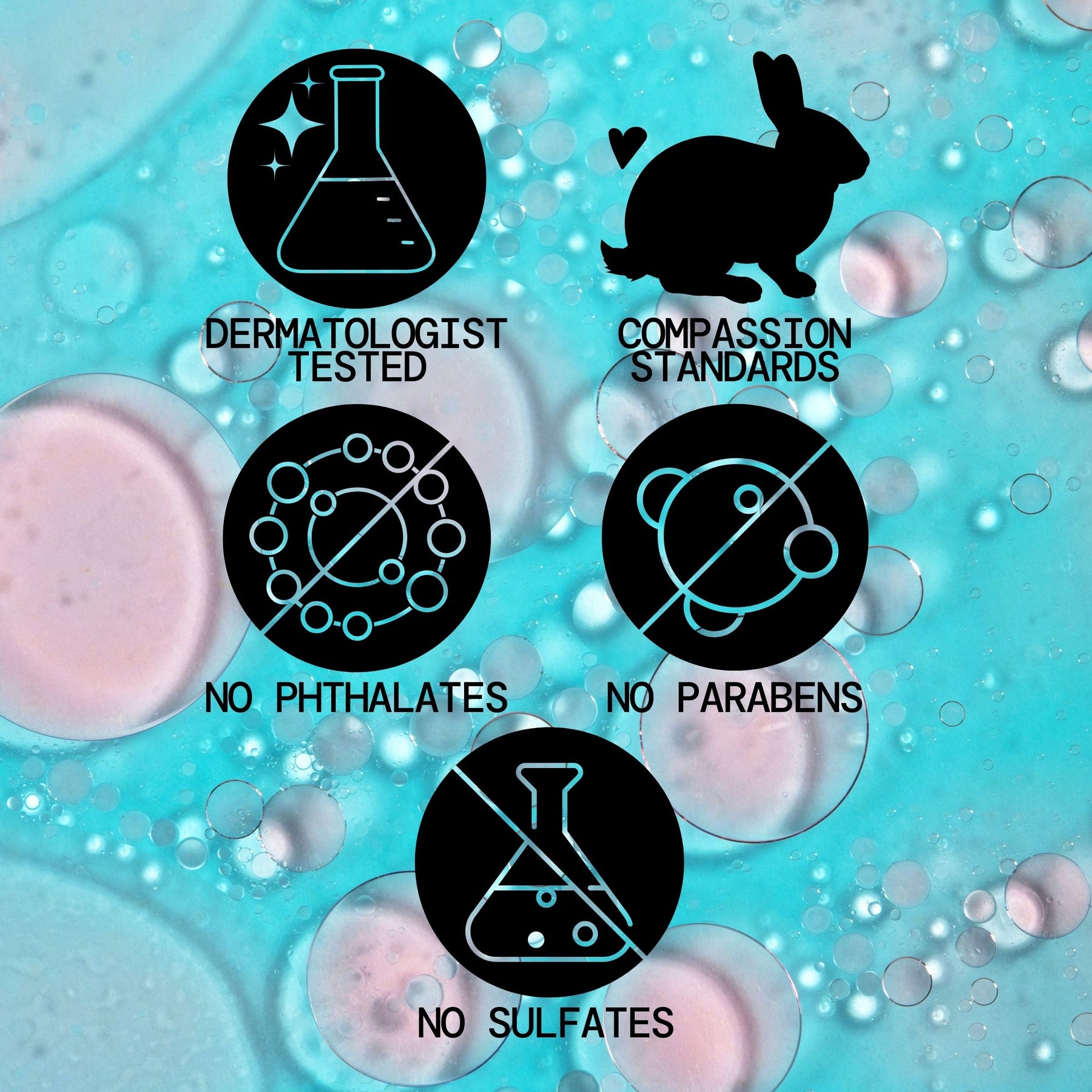 DERMATOLOGIST TESTED

COMPASSION STANDARDS

NO PHTHALATES

NO PARABENS

NO SULFATES