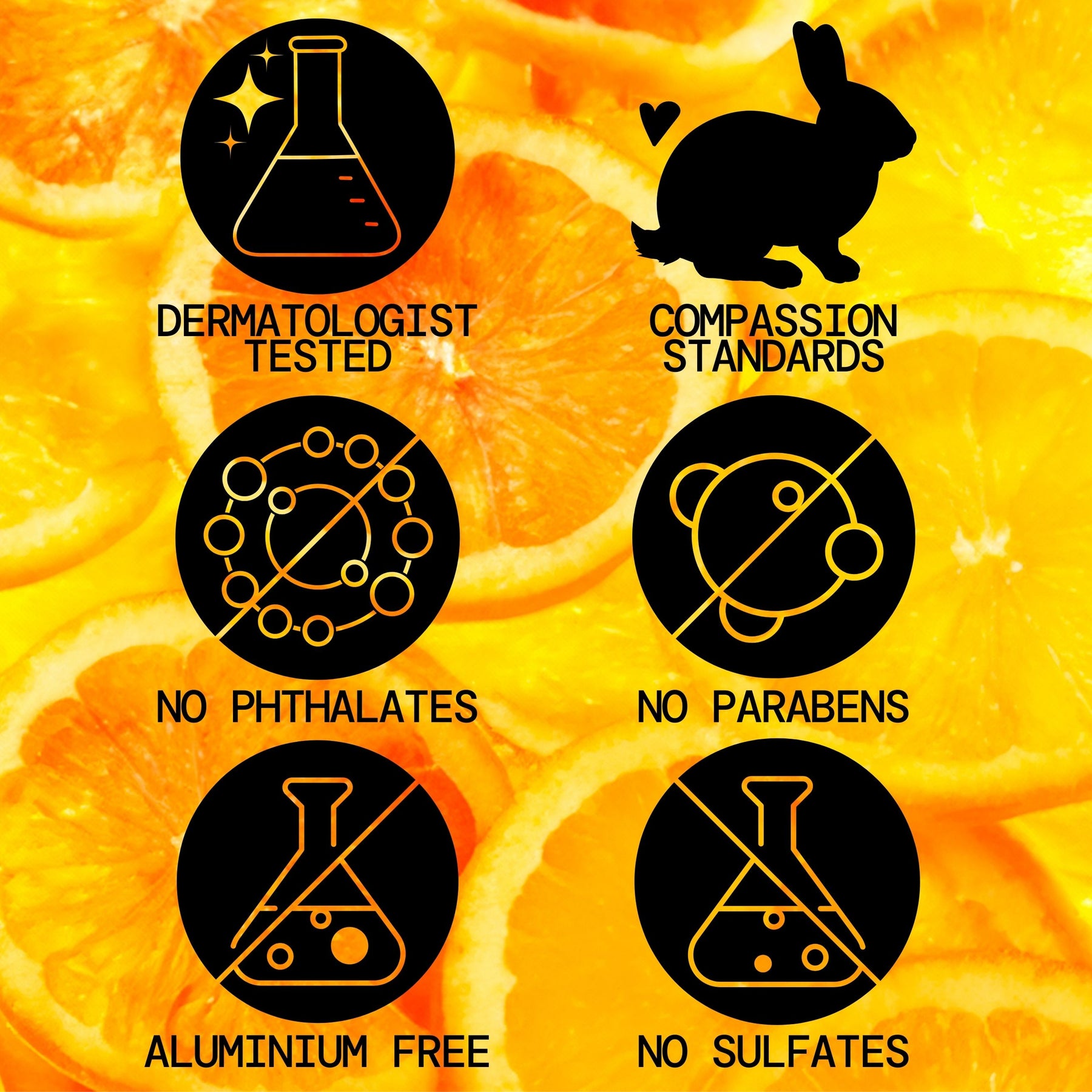 DERMATOLOGIST TESTED

COMPASSION STANDARDS

NO PHTHALATES

NO PARABENS

ALUMINIUM FREE

NO SULFATES