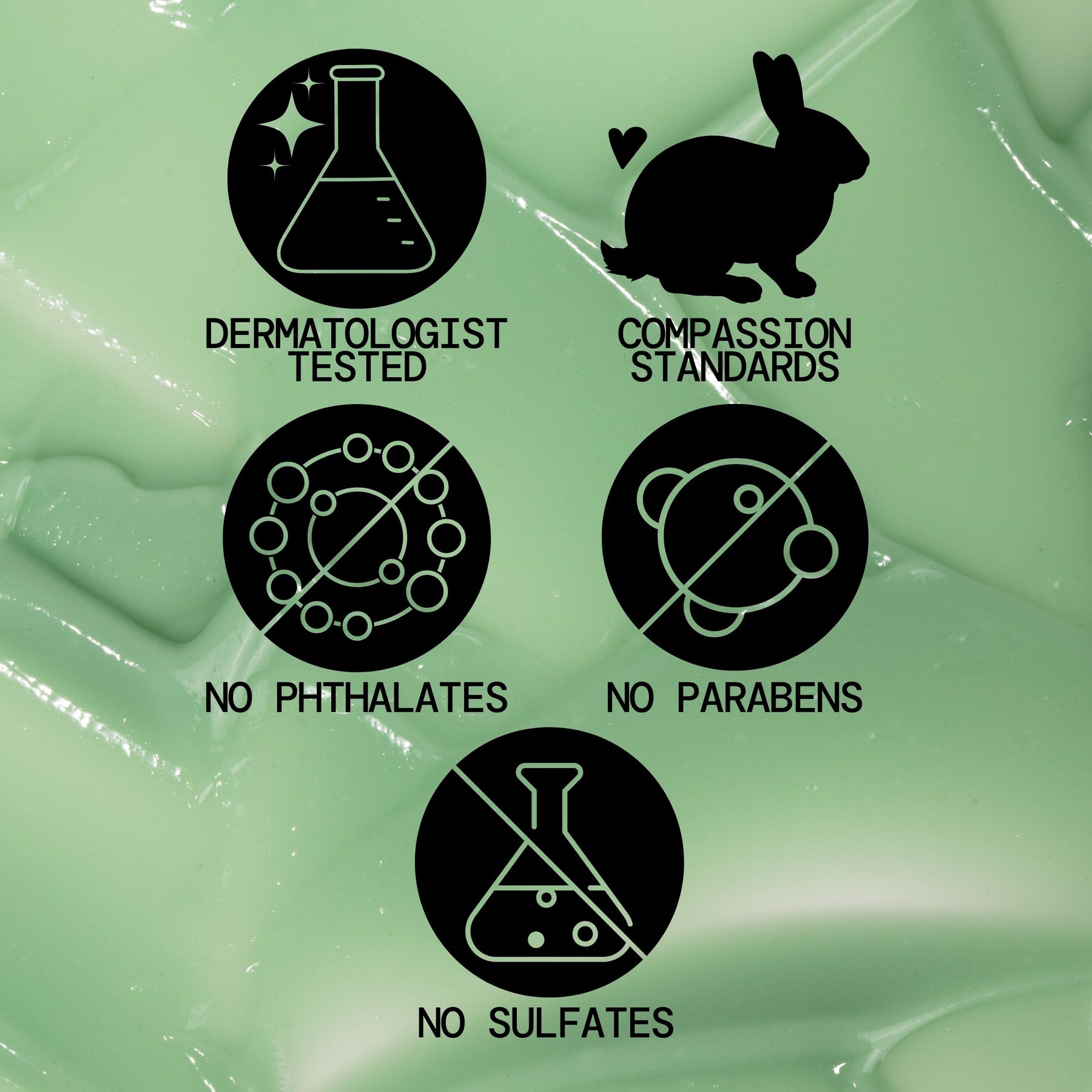 DERMATOLOGIST TESTED

COMPASSION STANDARDS

NO PHTHALATES

NO PARABENS

NO SULFATES