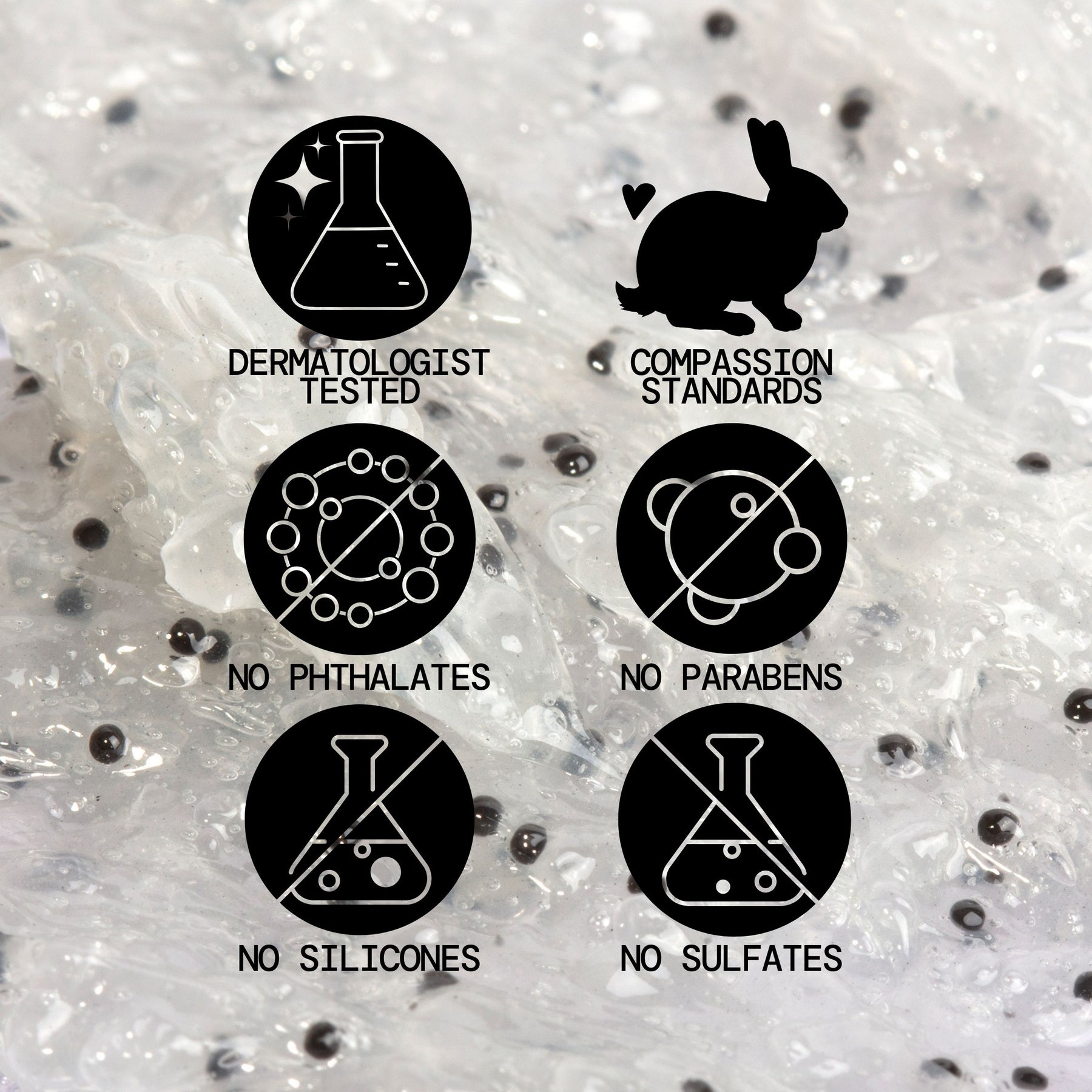 DERMATOLOGIST TESTED

COMPASSION STANDARDS

NO PHTHALATES

NO PARABENS

NO SILICONES

NO SULFATES