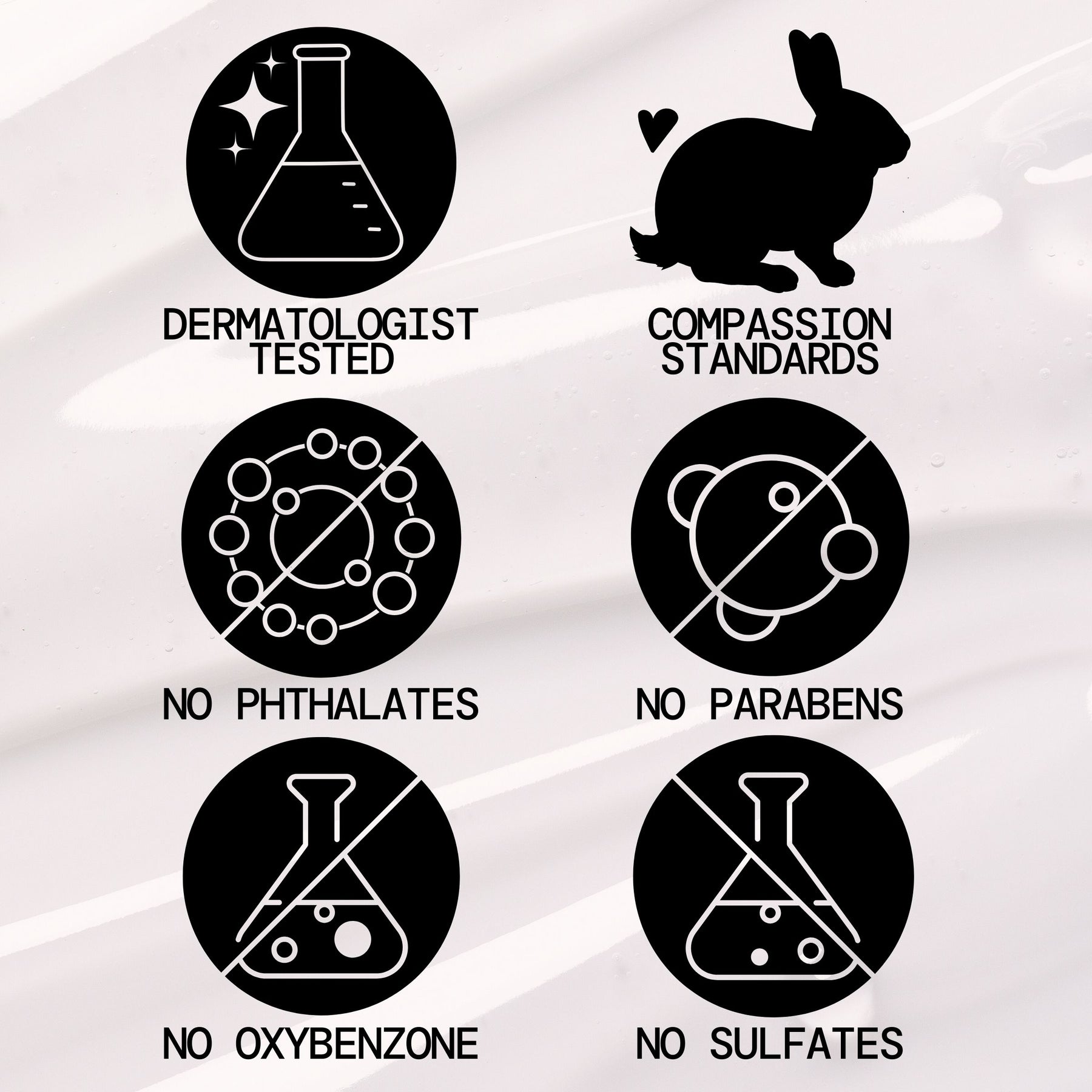 DERMATOLOGIST TESTED

COMPASSION STANDARDS

NO PHTHALATES

NO PARABENS

NO OXYBENZONE

NO SULFATES