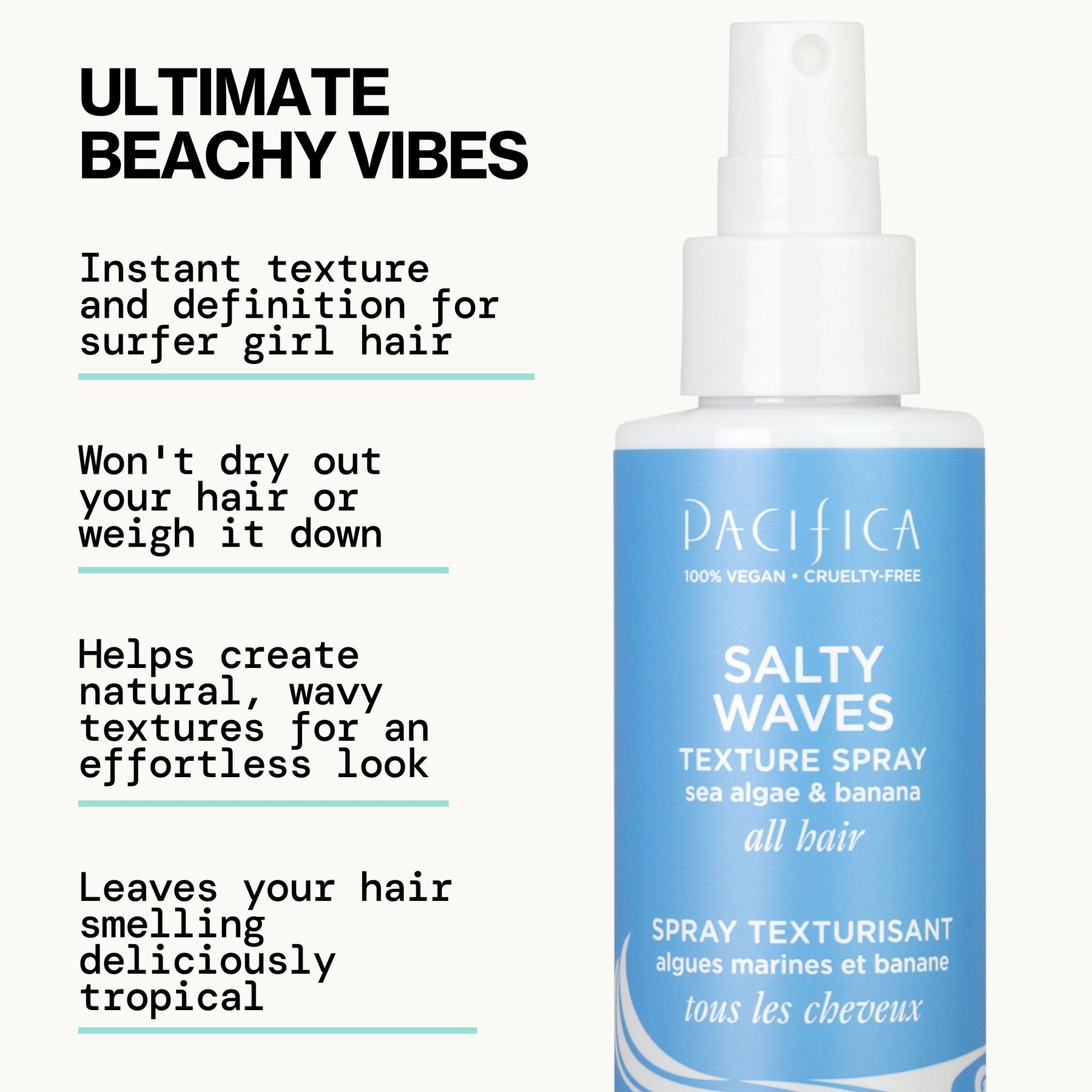 ULTIMATE BEACHY VIBES

Instant texture and definition for surfer girl hair

Won't dry out your hair or weigh it down

Helps create natural, wavy textures for an effortless look

Leaves your hair smelling deliciously tropical

PACIFICA
100% VEGAN • CRUELTY-FREE

SALTY WAVES
TEXTURE SPRAY
sea algae & banana
all hair

SPRAY TEXTURISANT
algues marines et banane
tous les cheveux